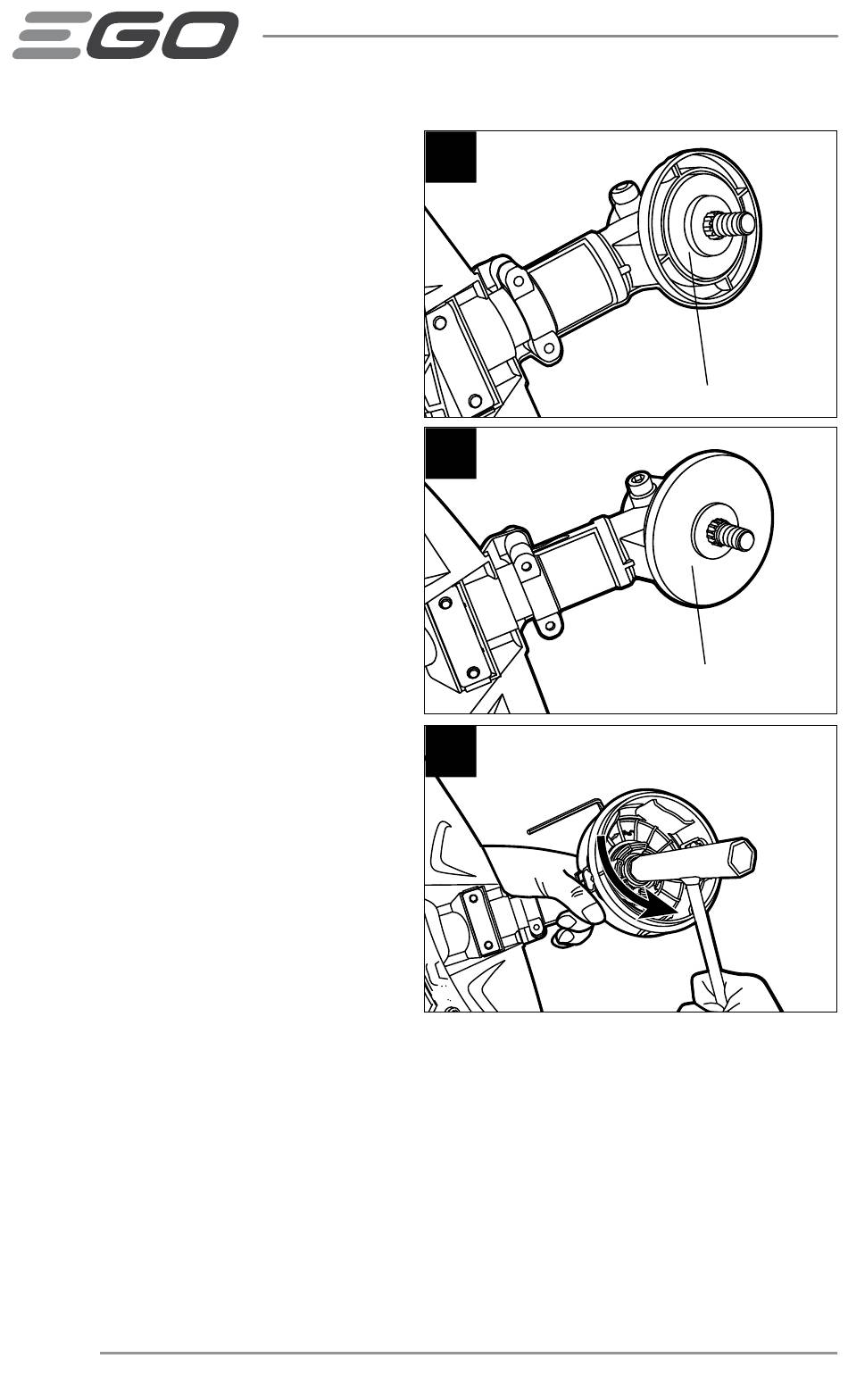 EGO