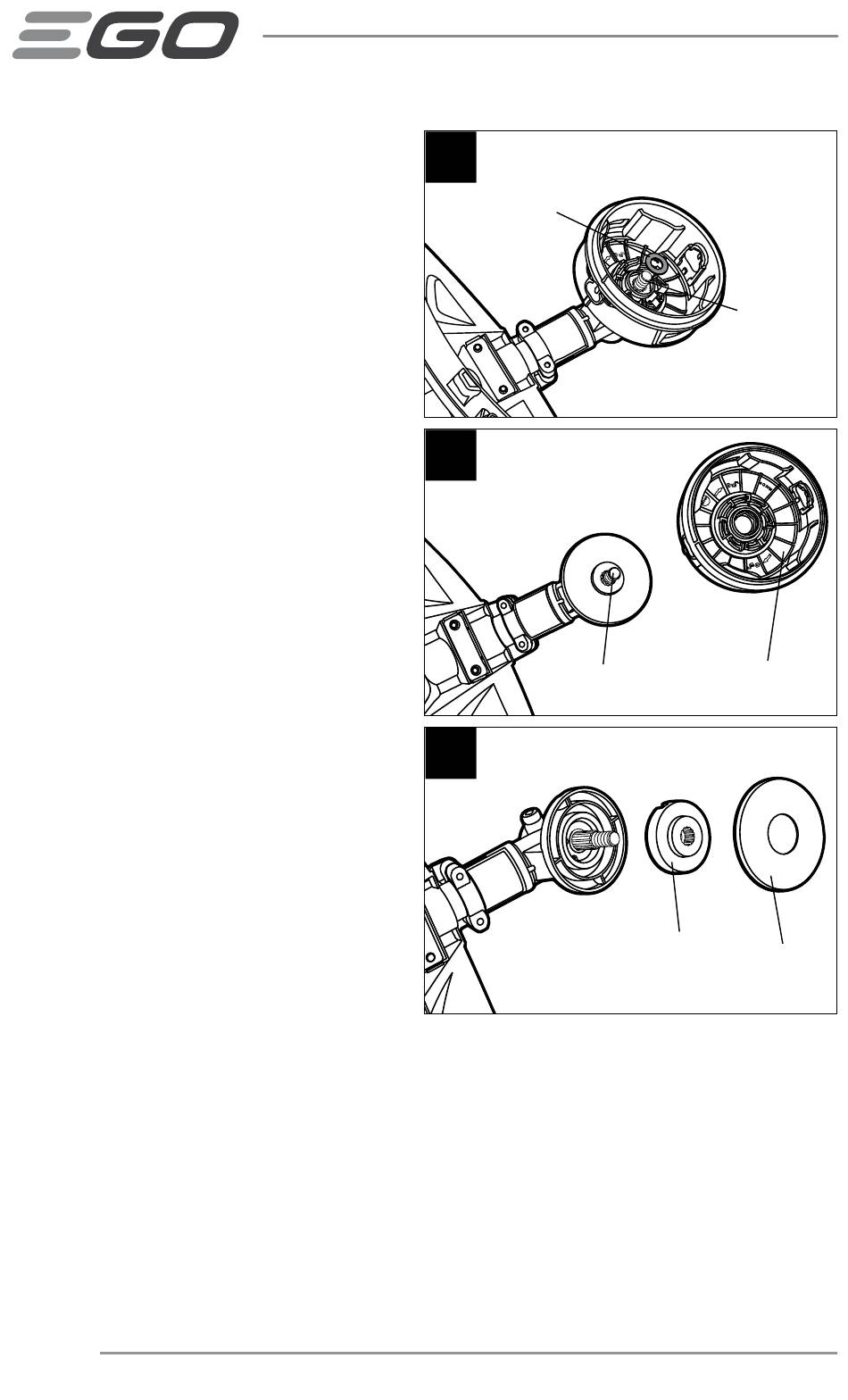 EGO