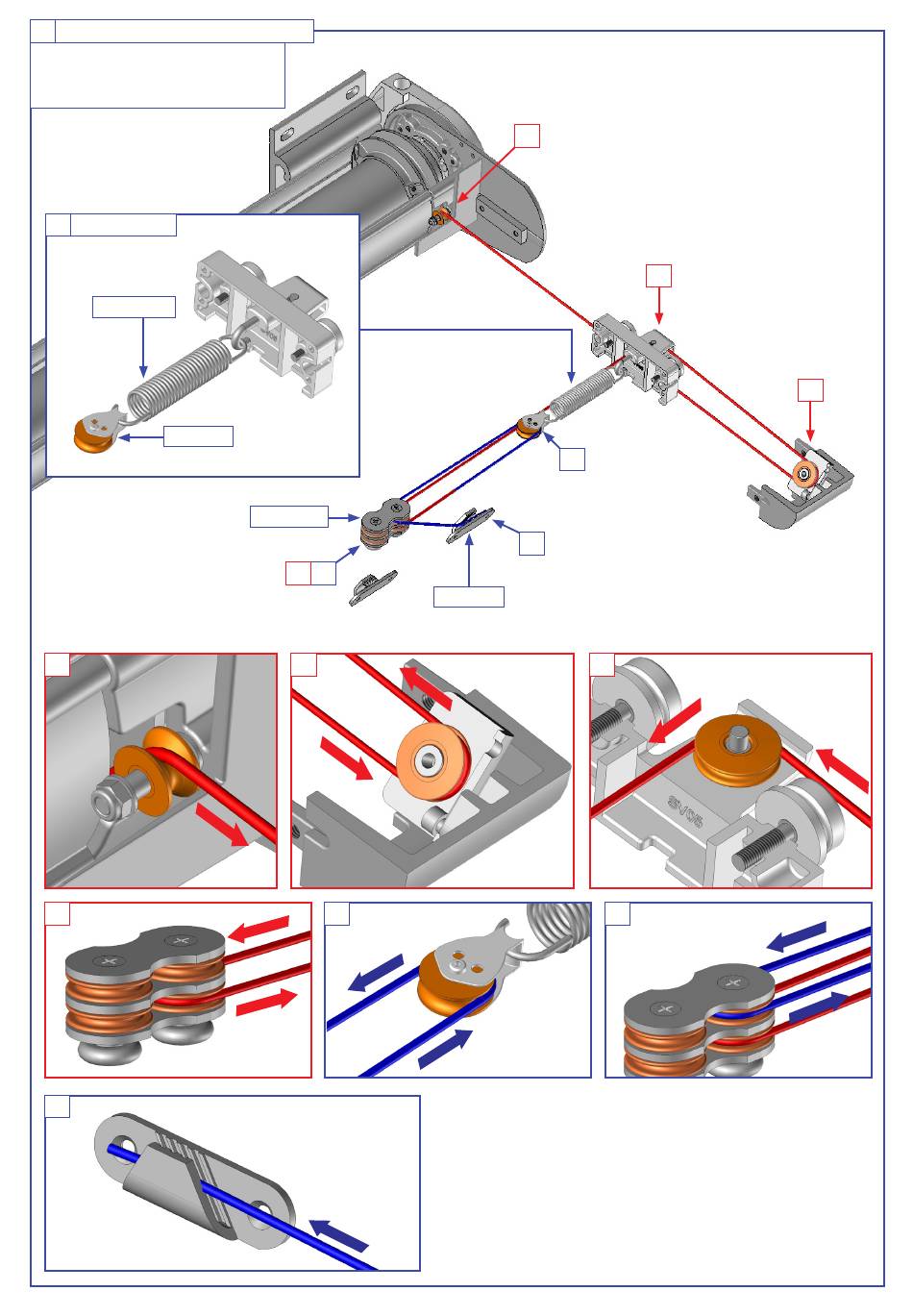 SVS5