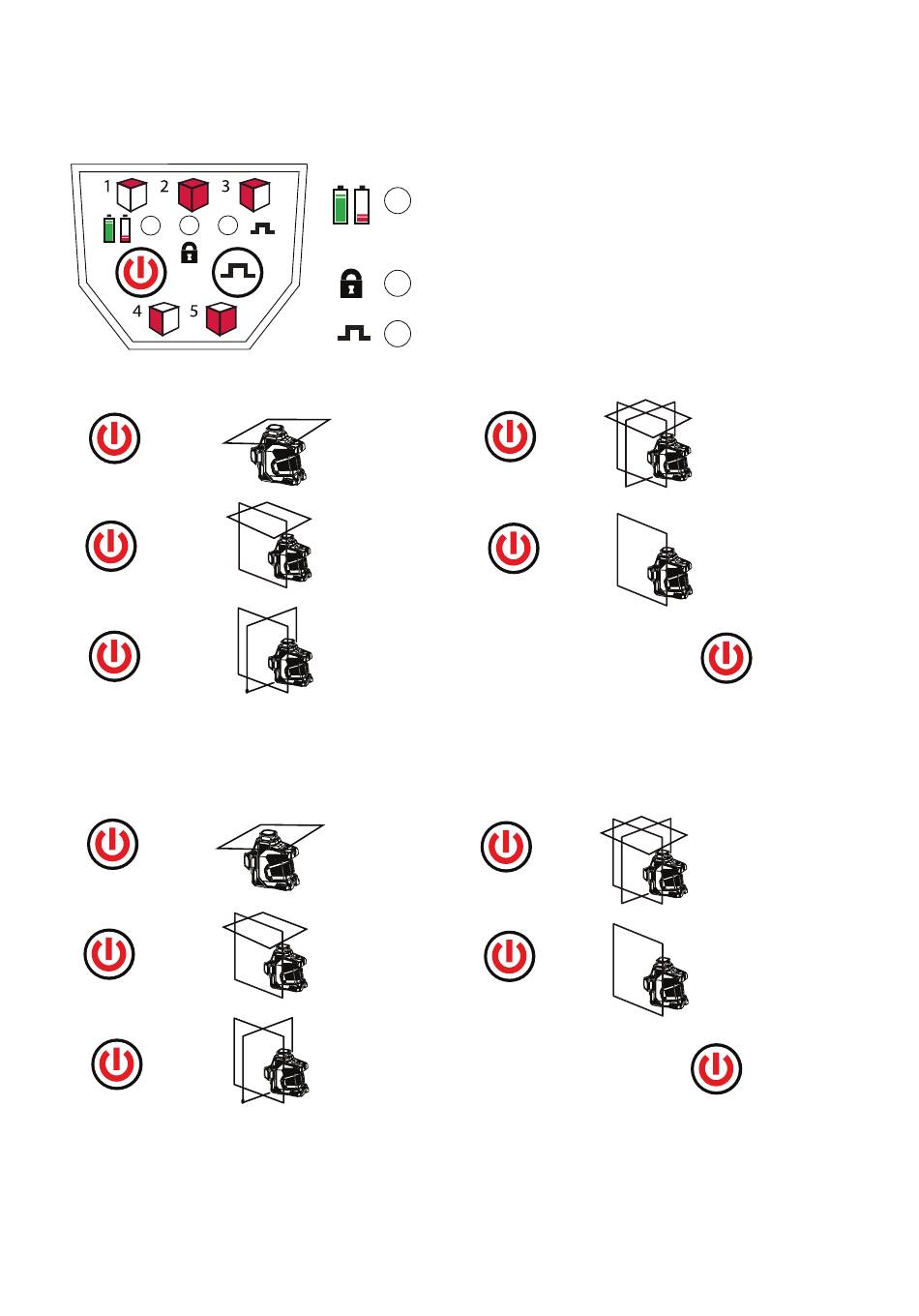 1 2 3
4 5