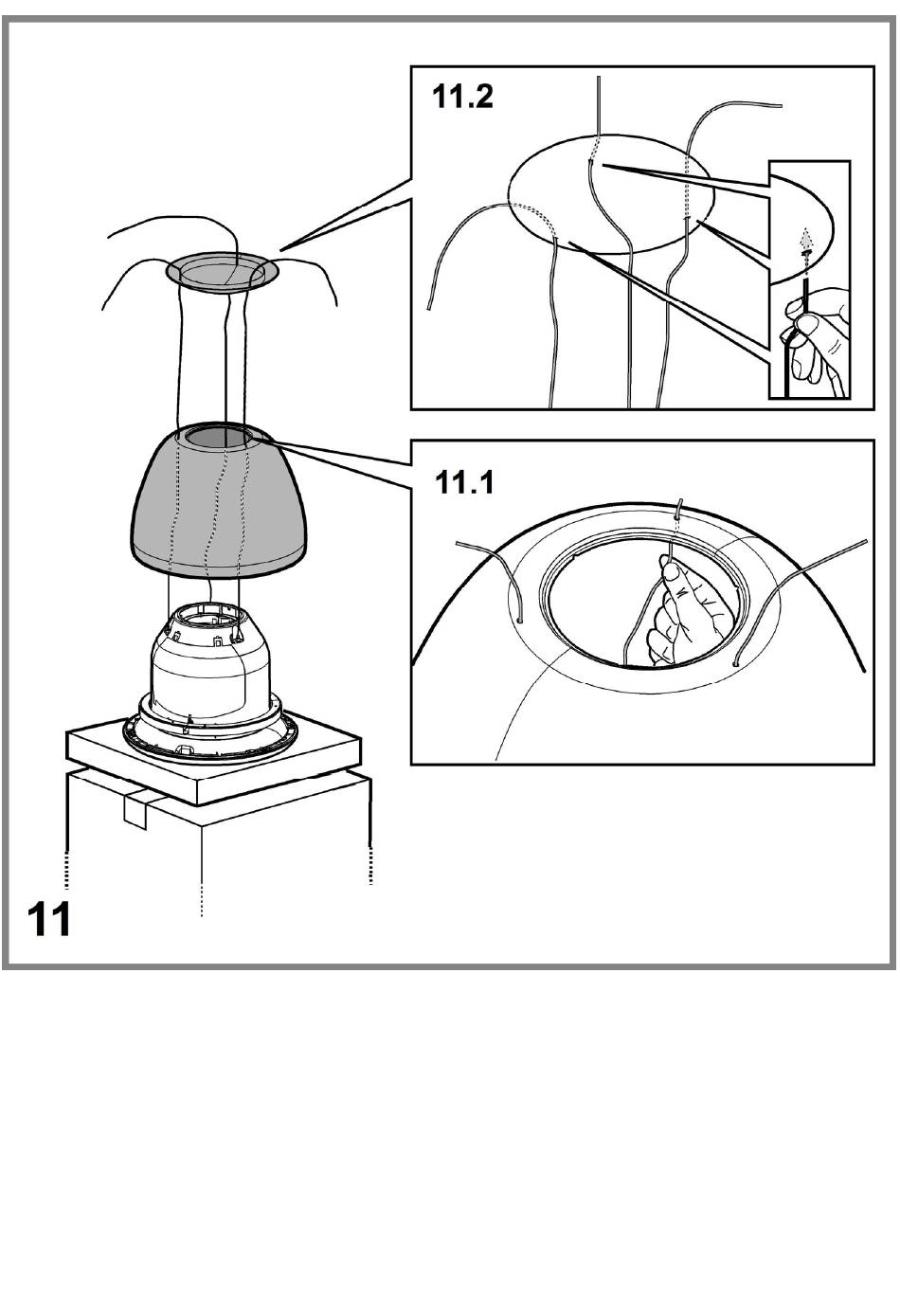 11.2

11.1

11