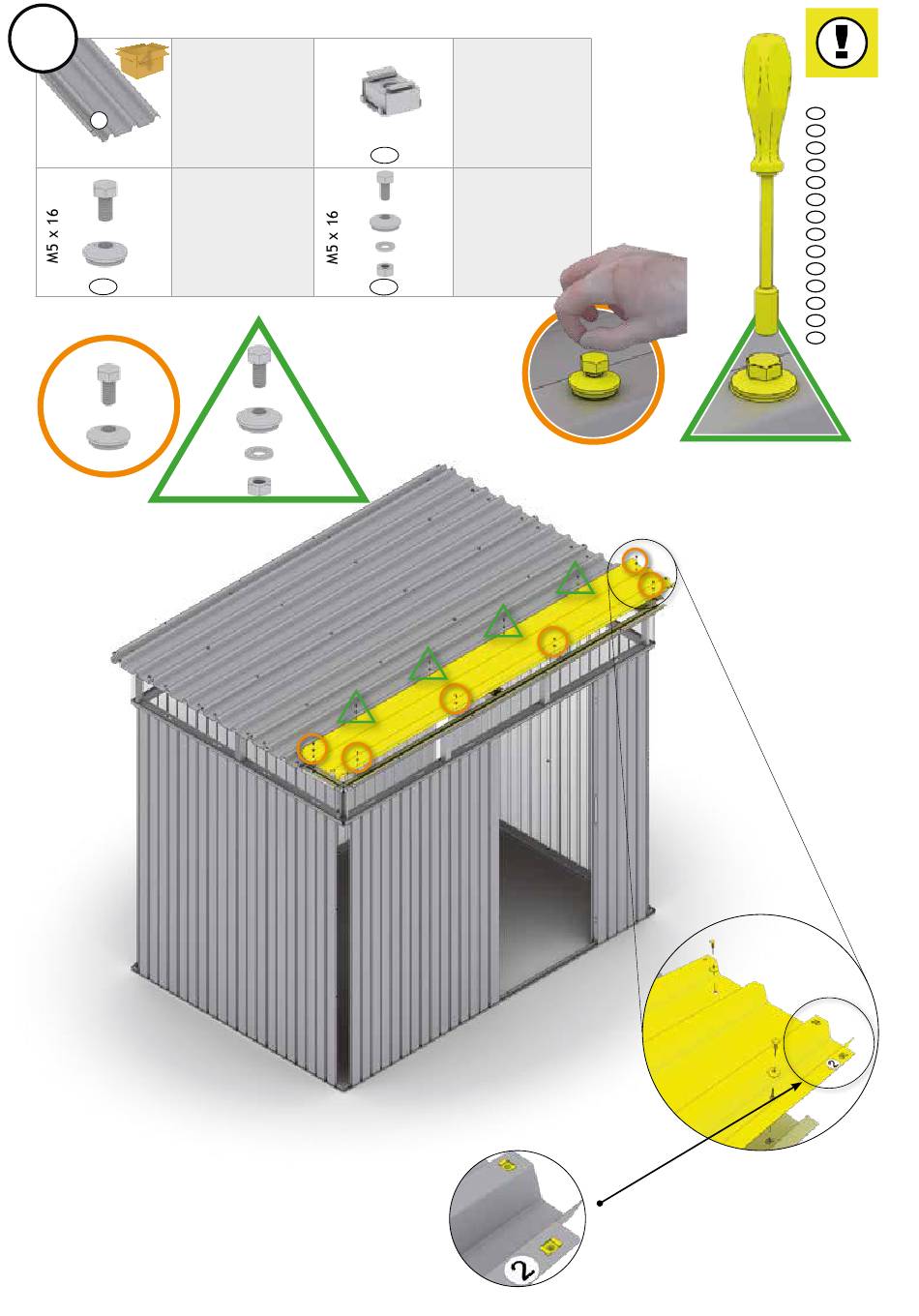 M5 x 16

M5 x 16

2

2