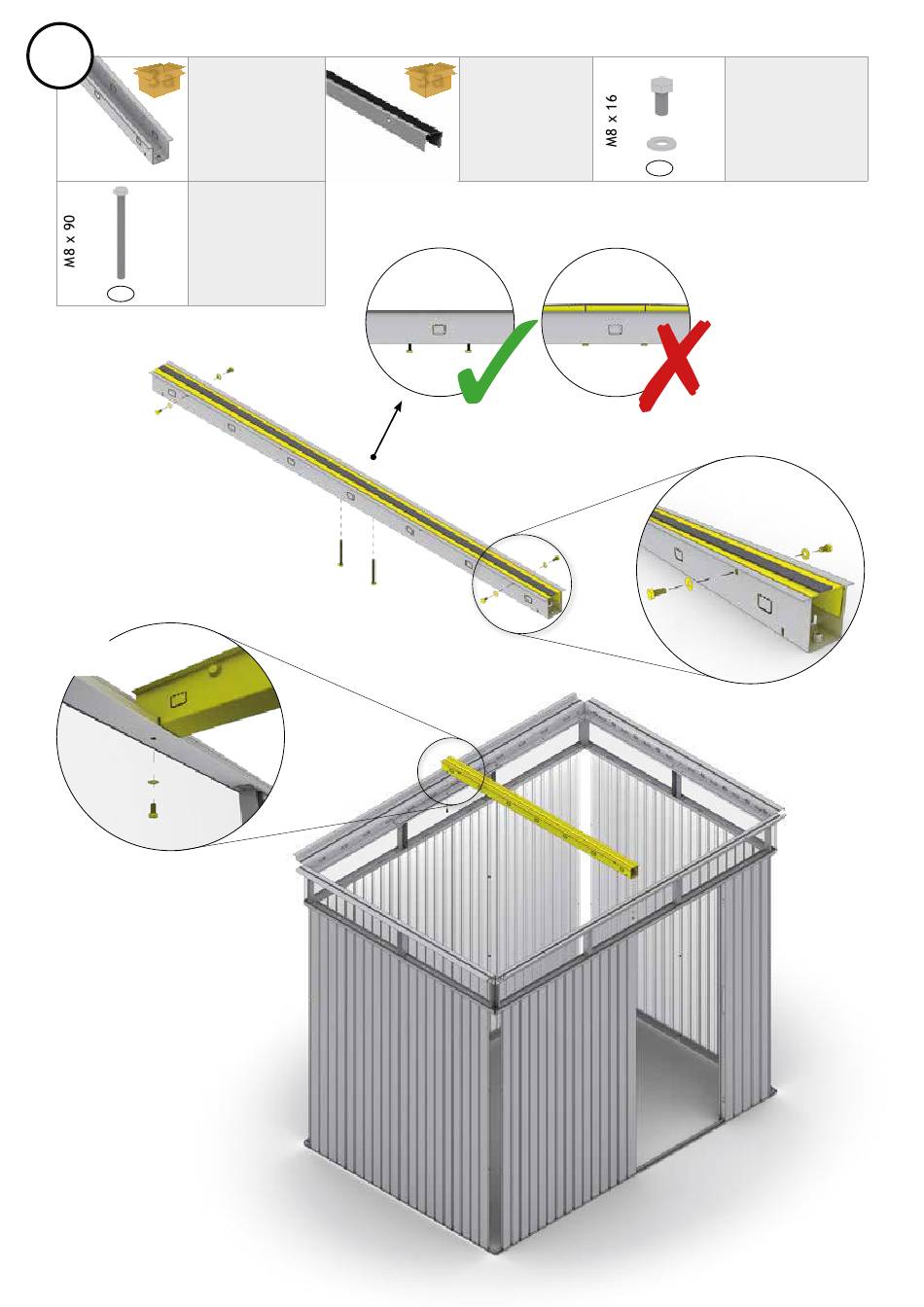 3a

3a

M8 x 16

M8 x 90