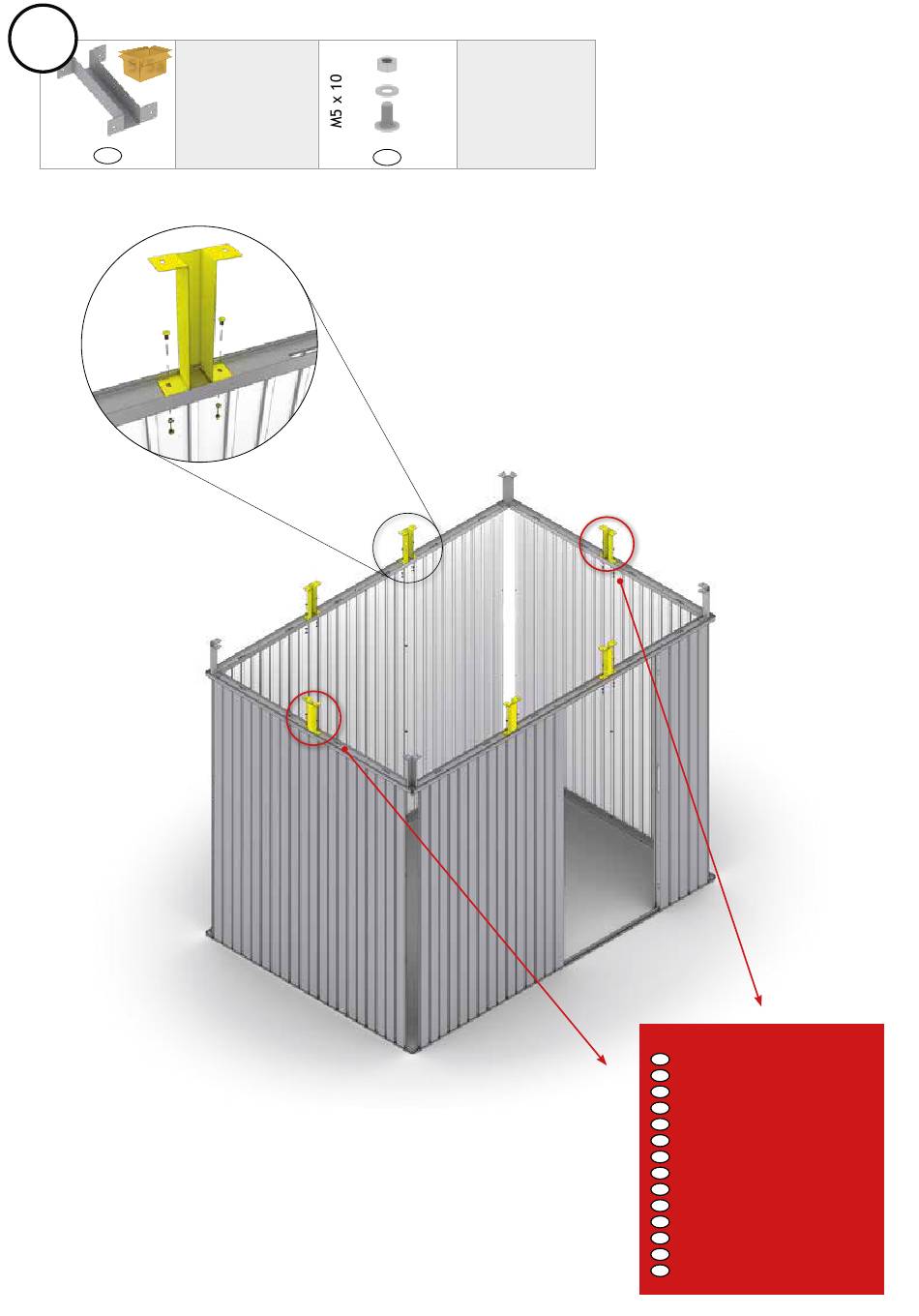 M5 x 10