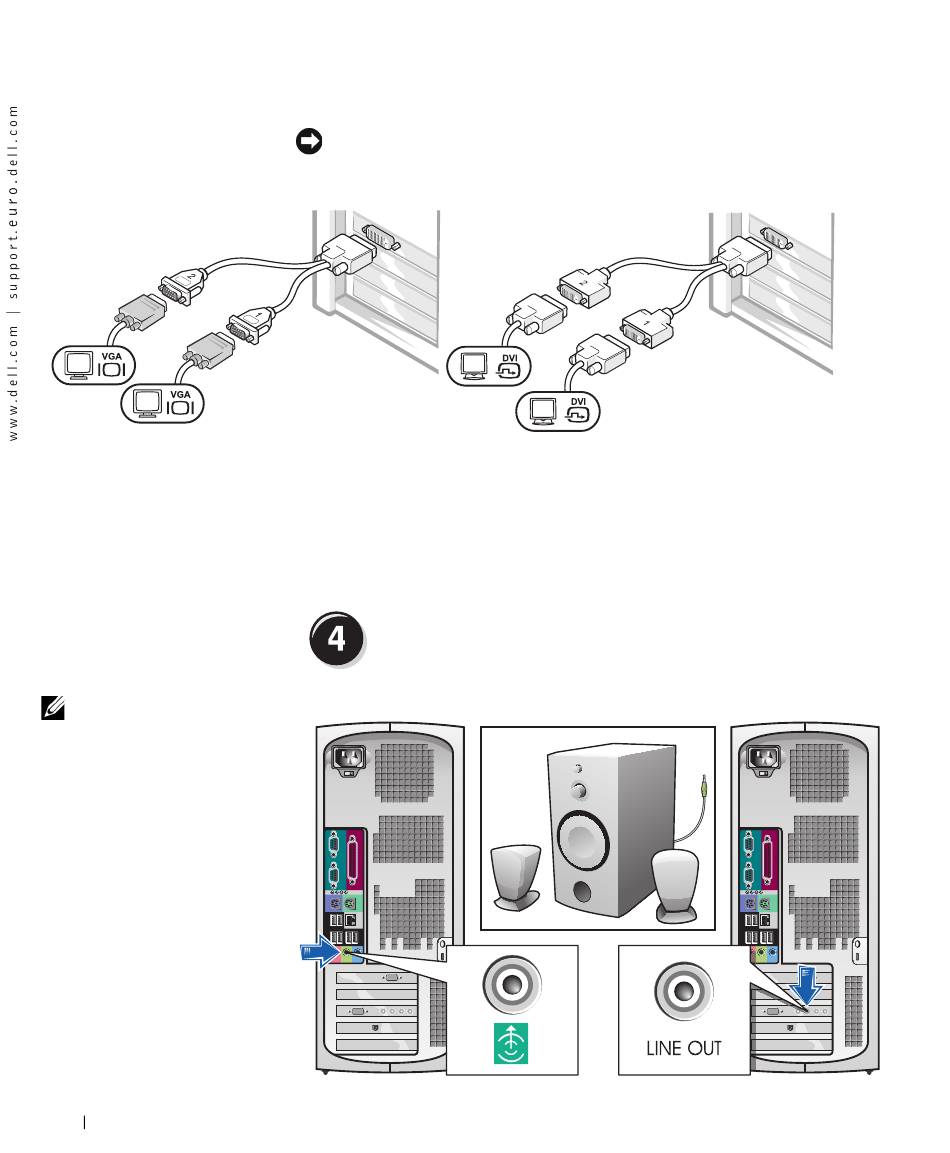 www.dell.com | support.euro.dell.com

VGA

VGA

DVI

DVI

4

LINE OUT