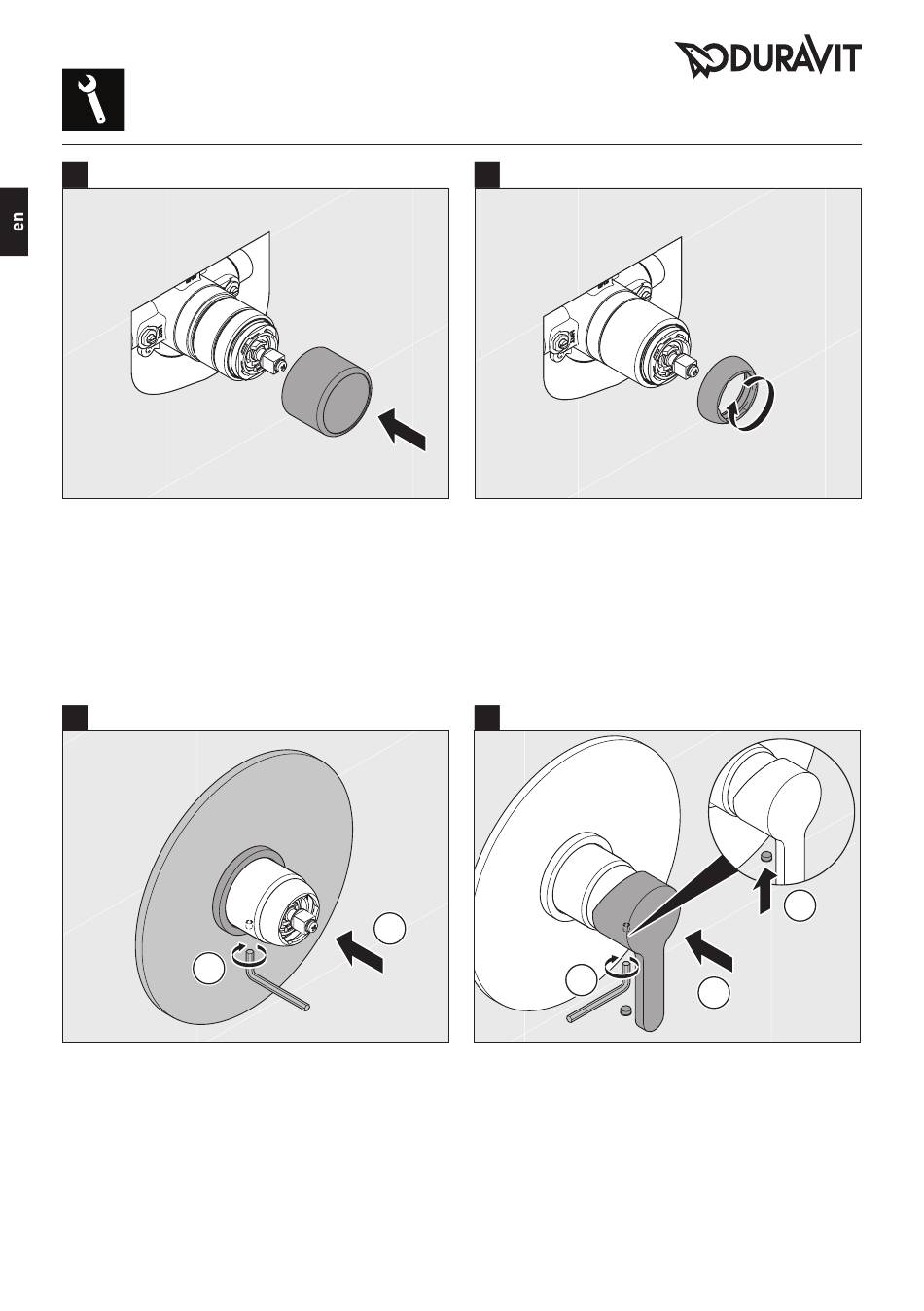 DURAVIT

en