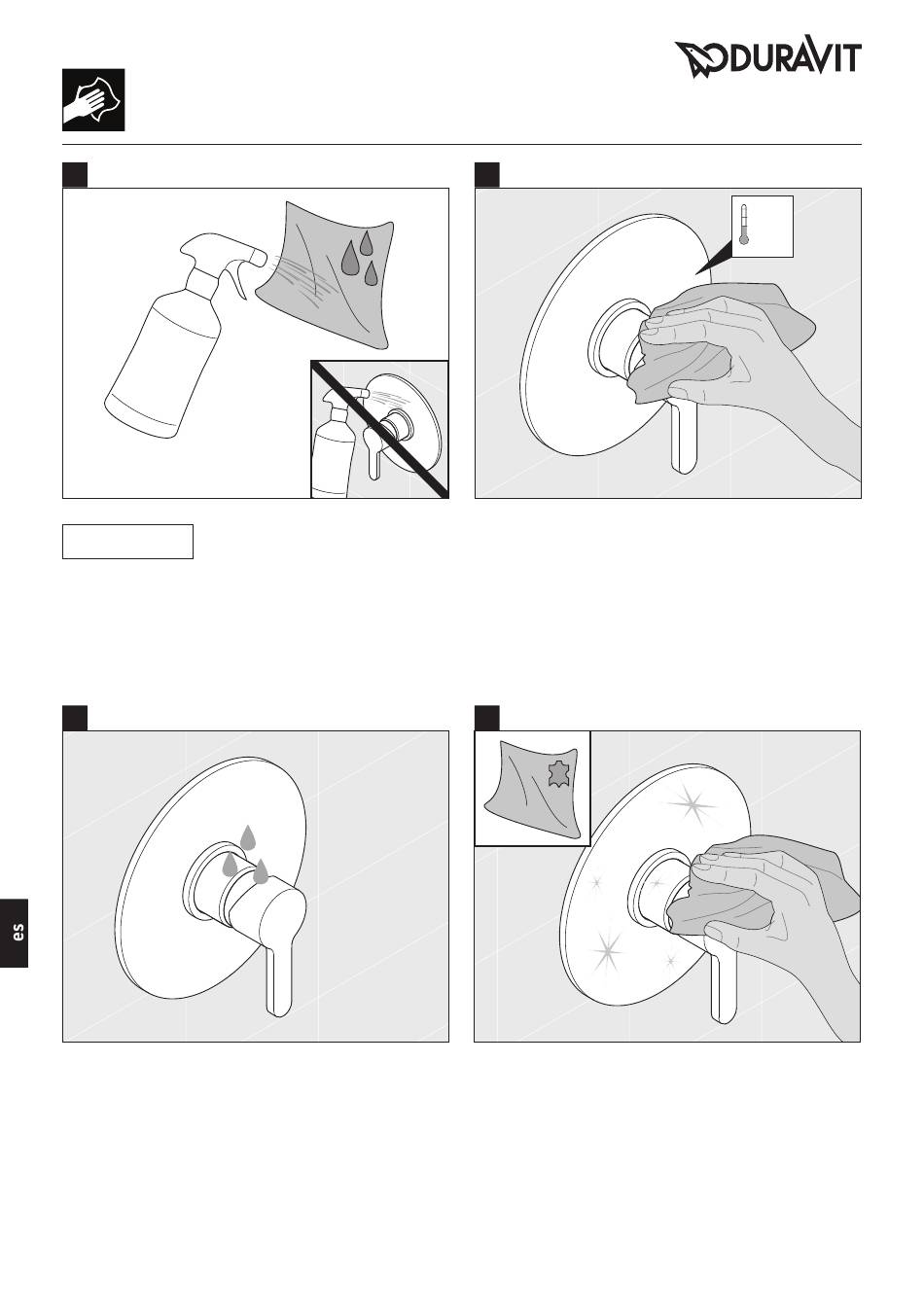 DURAVIT

es