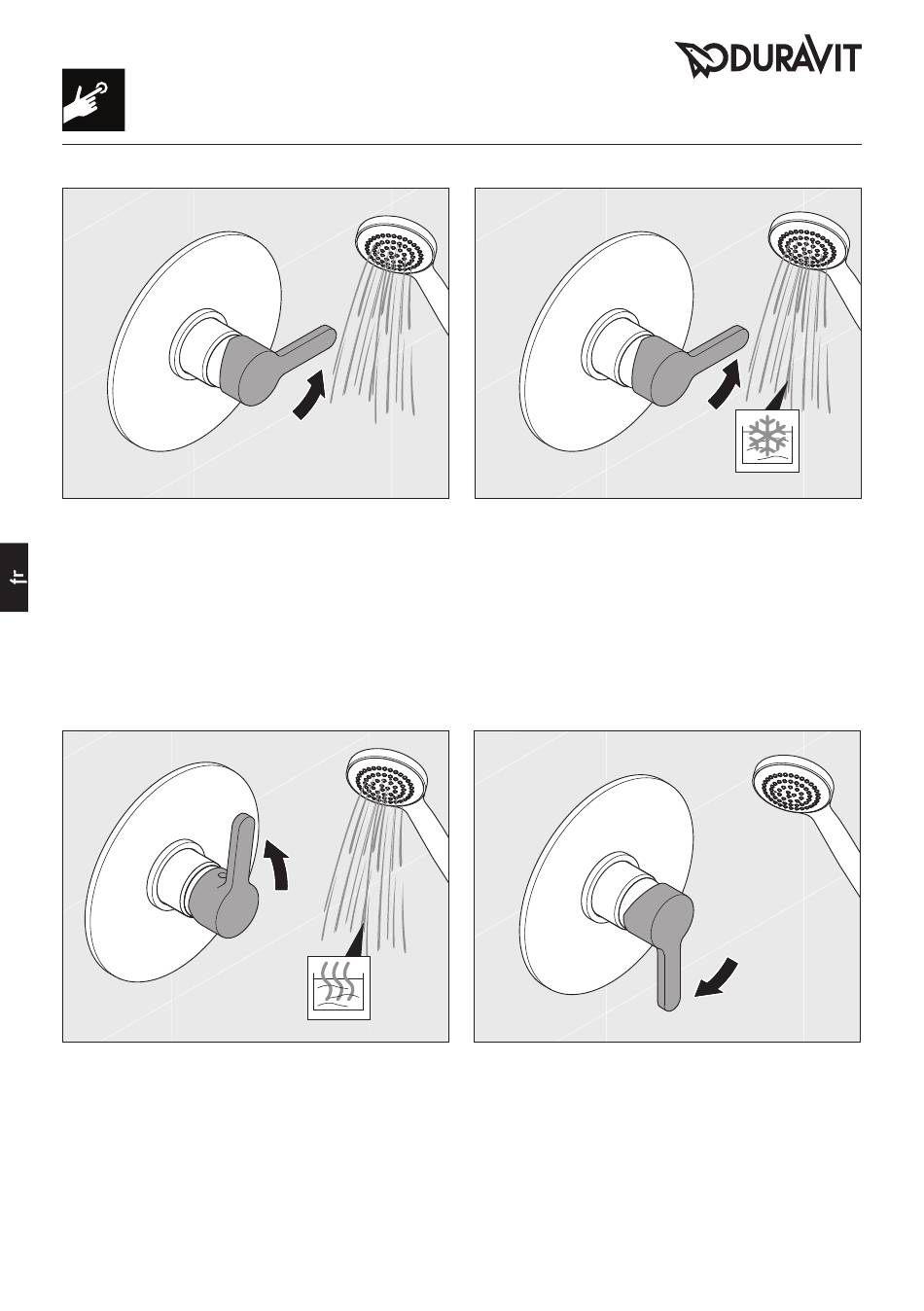 DURAVIT

fr