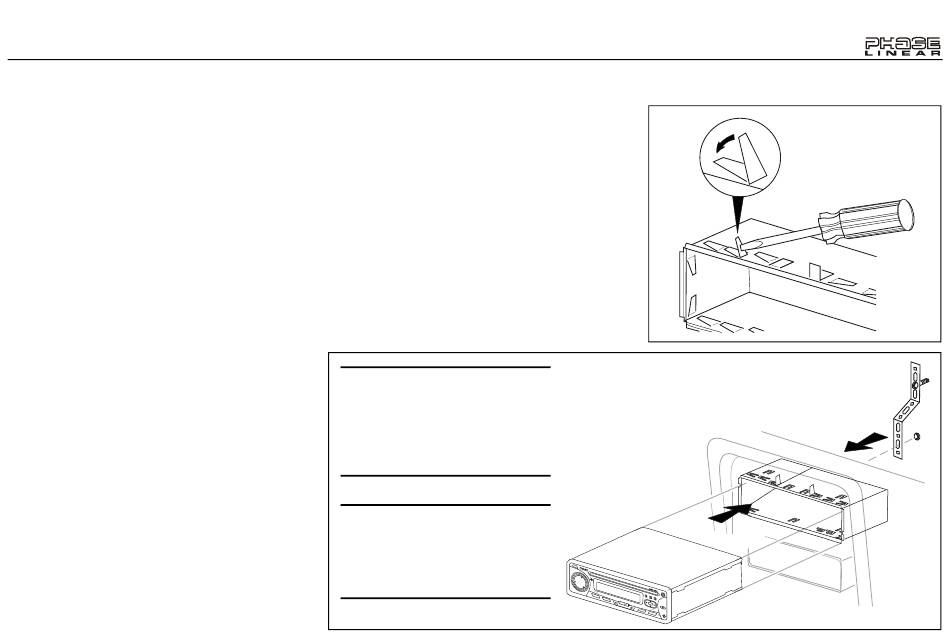 PHASE LINEAR