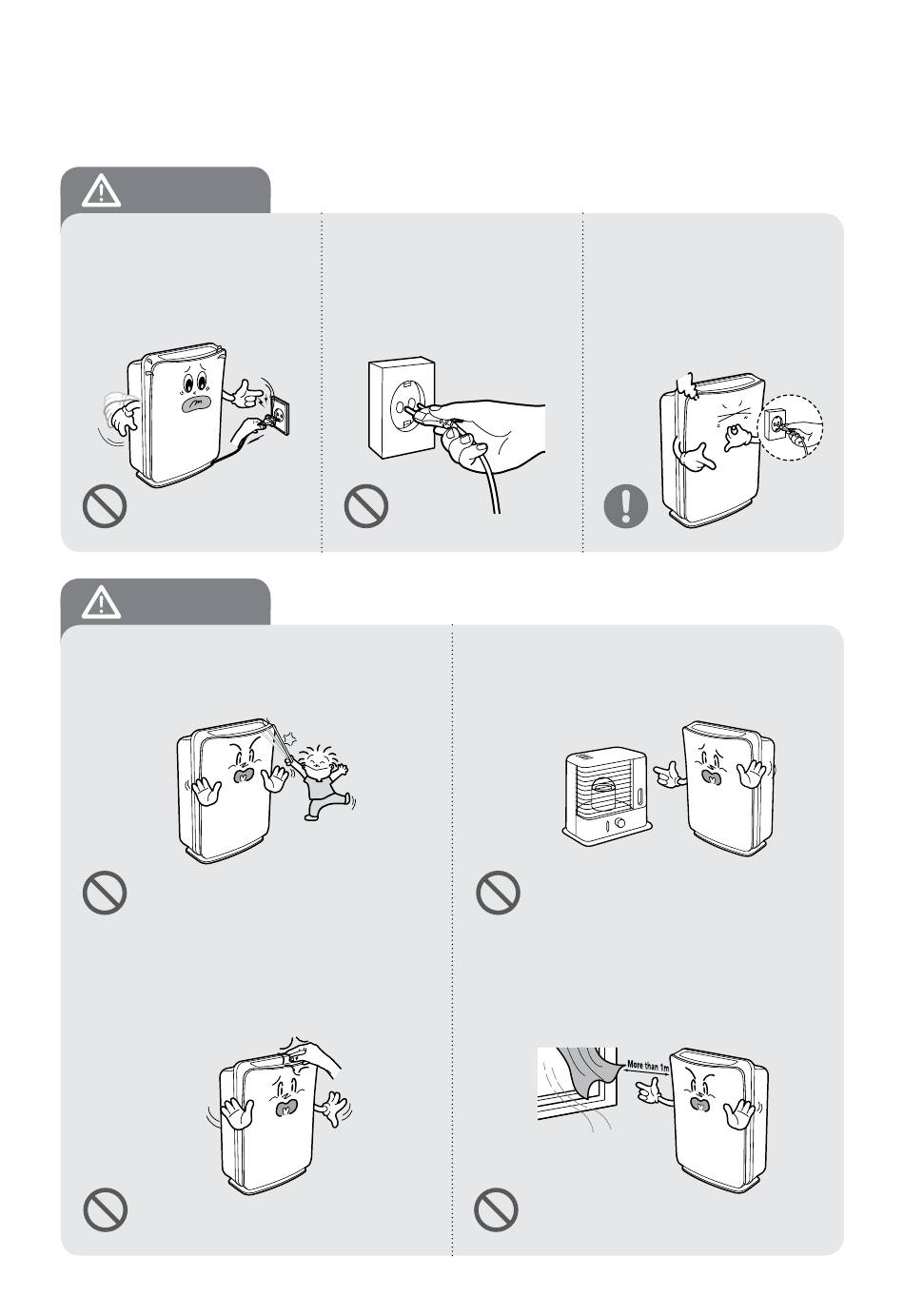 More than 1m