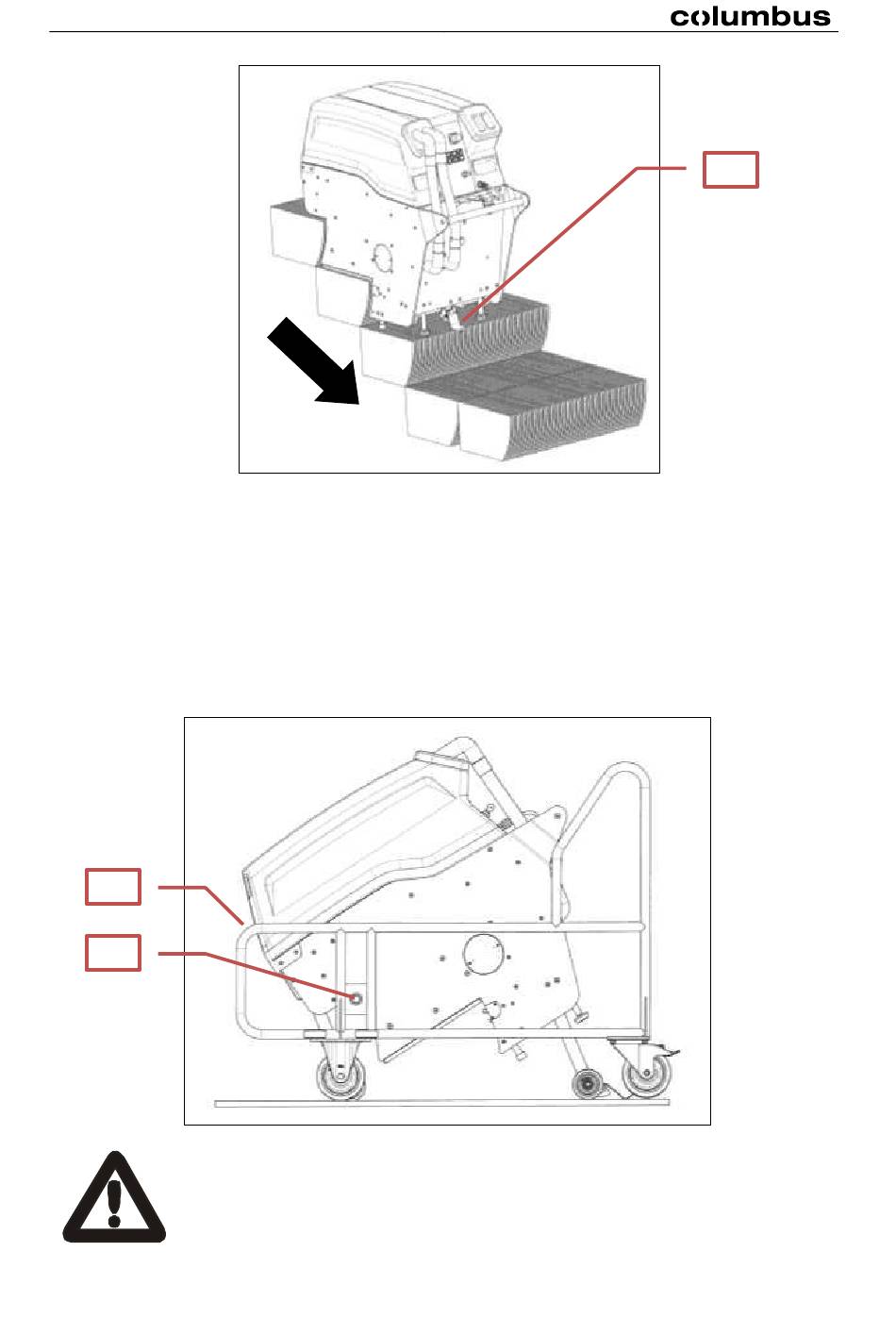 columbus