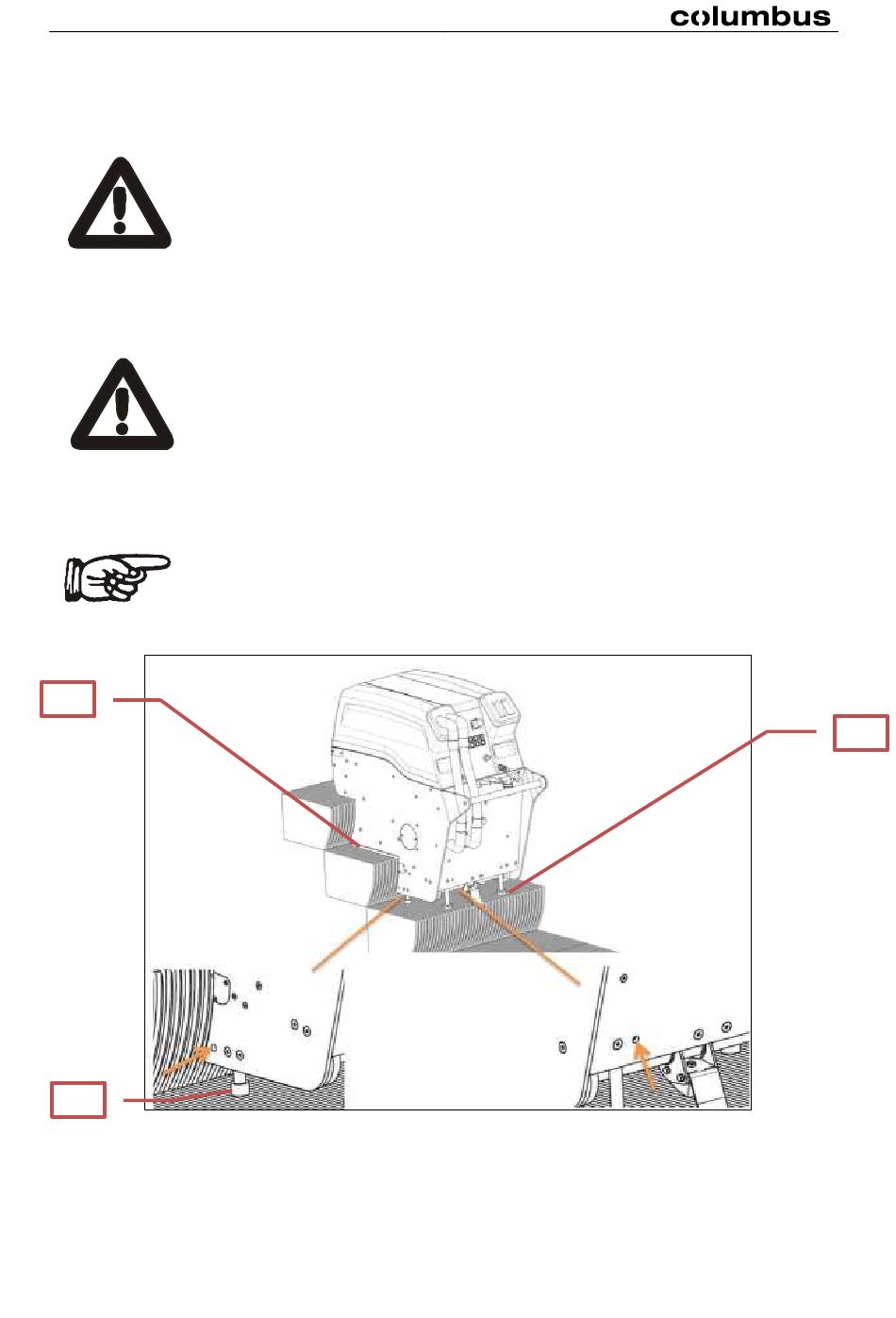 columbus