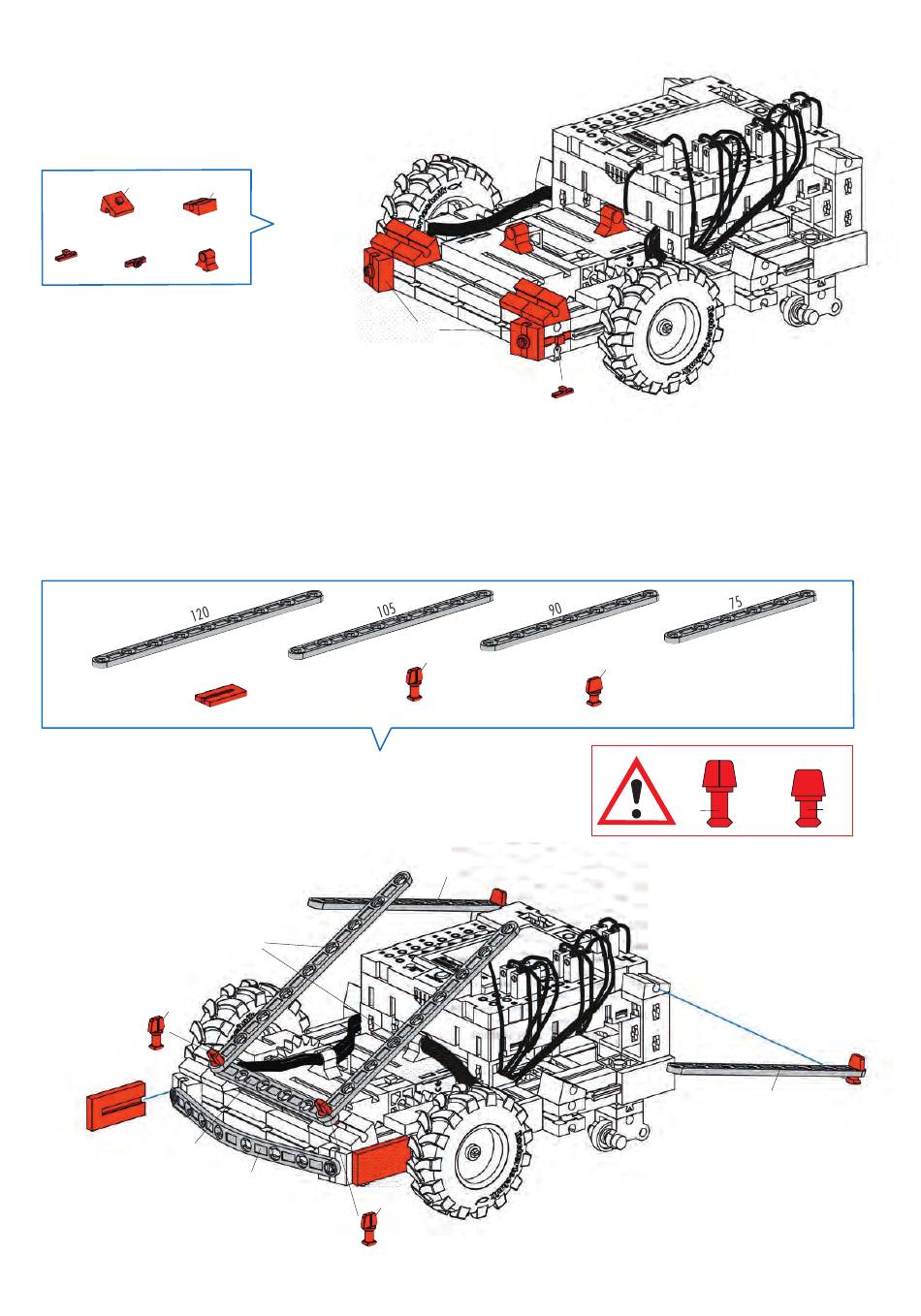 120

105

90

75