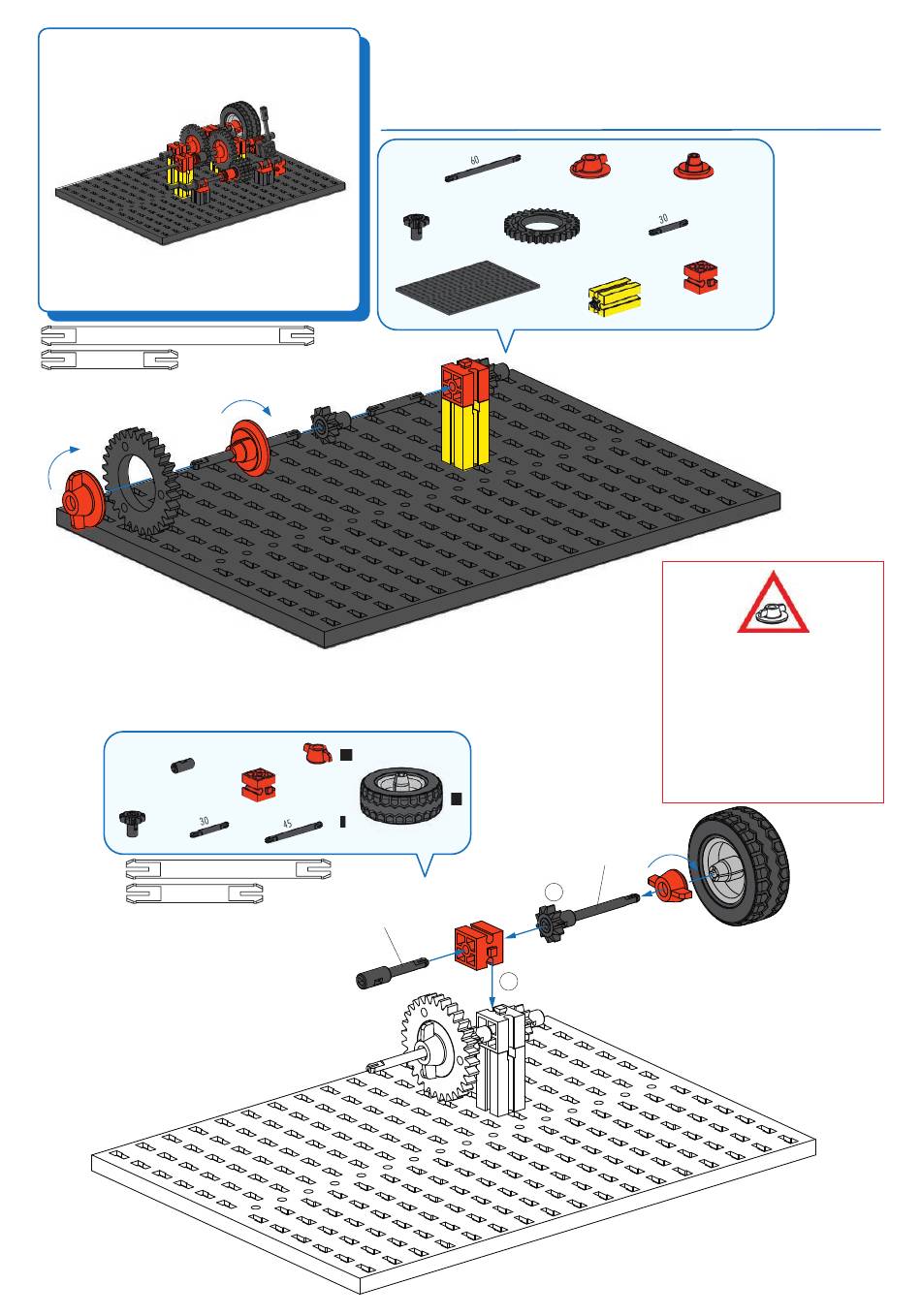 60

30

30

45