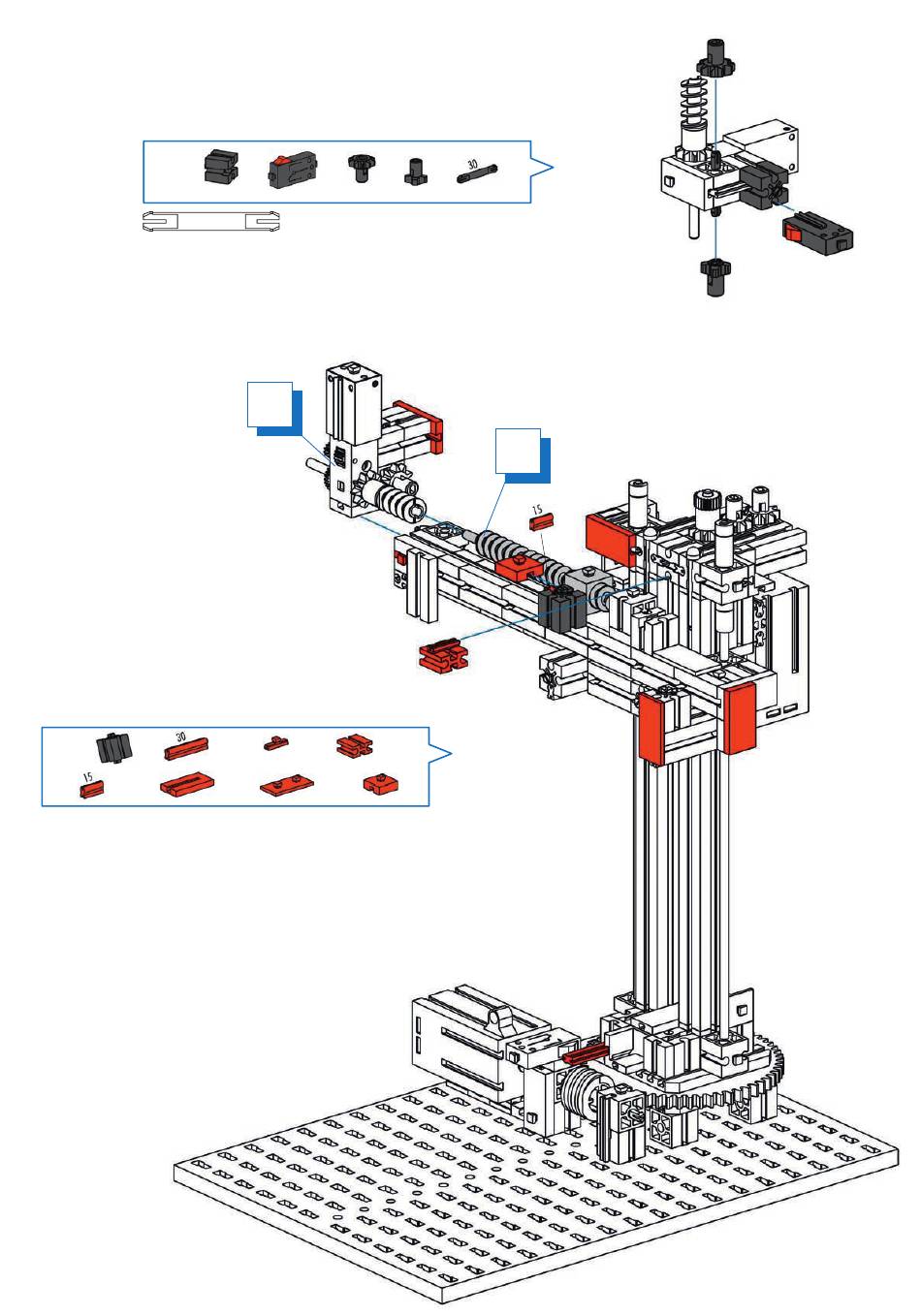 30

15

30

15