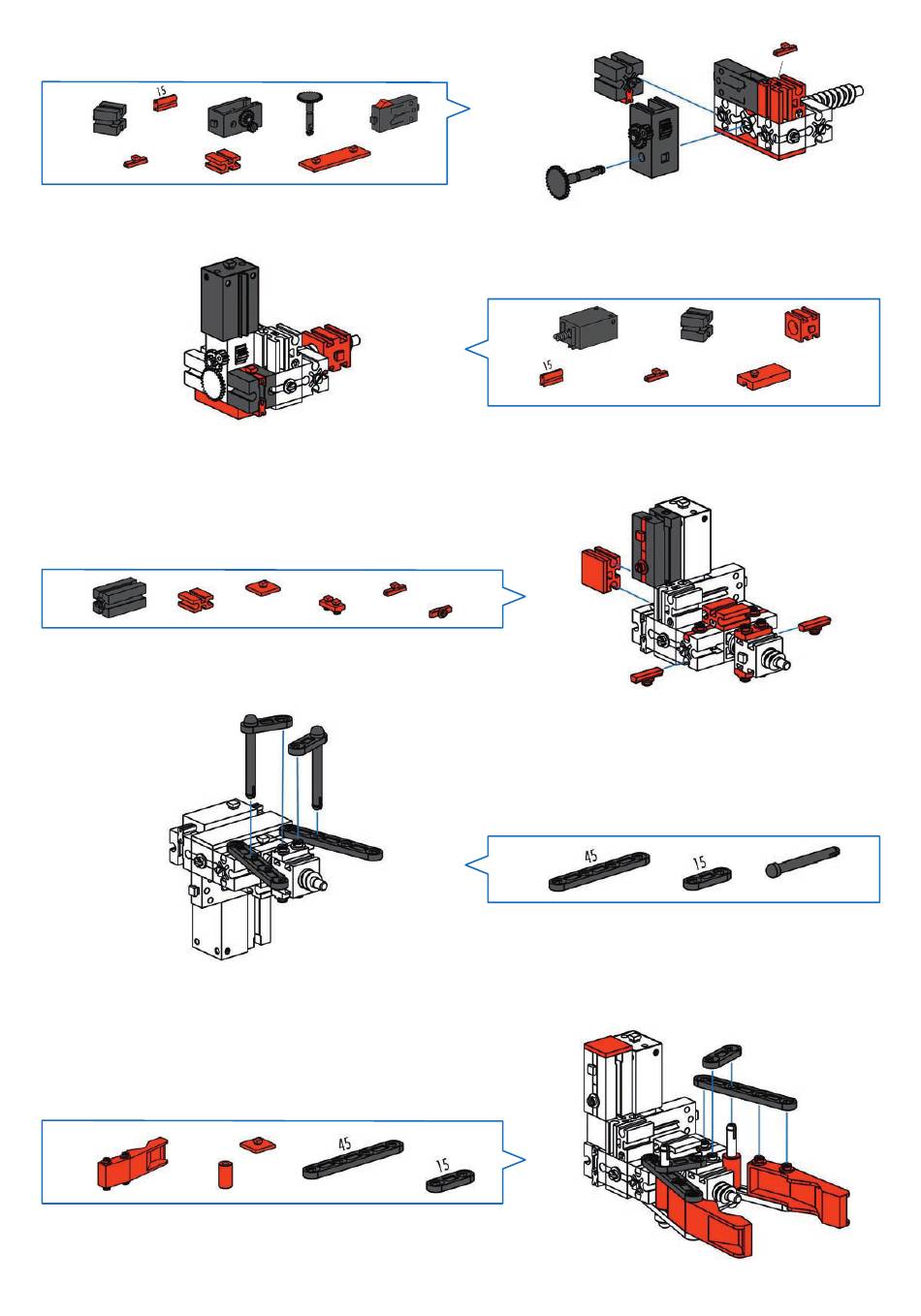 15

15

45

15

45

15