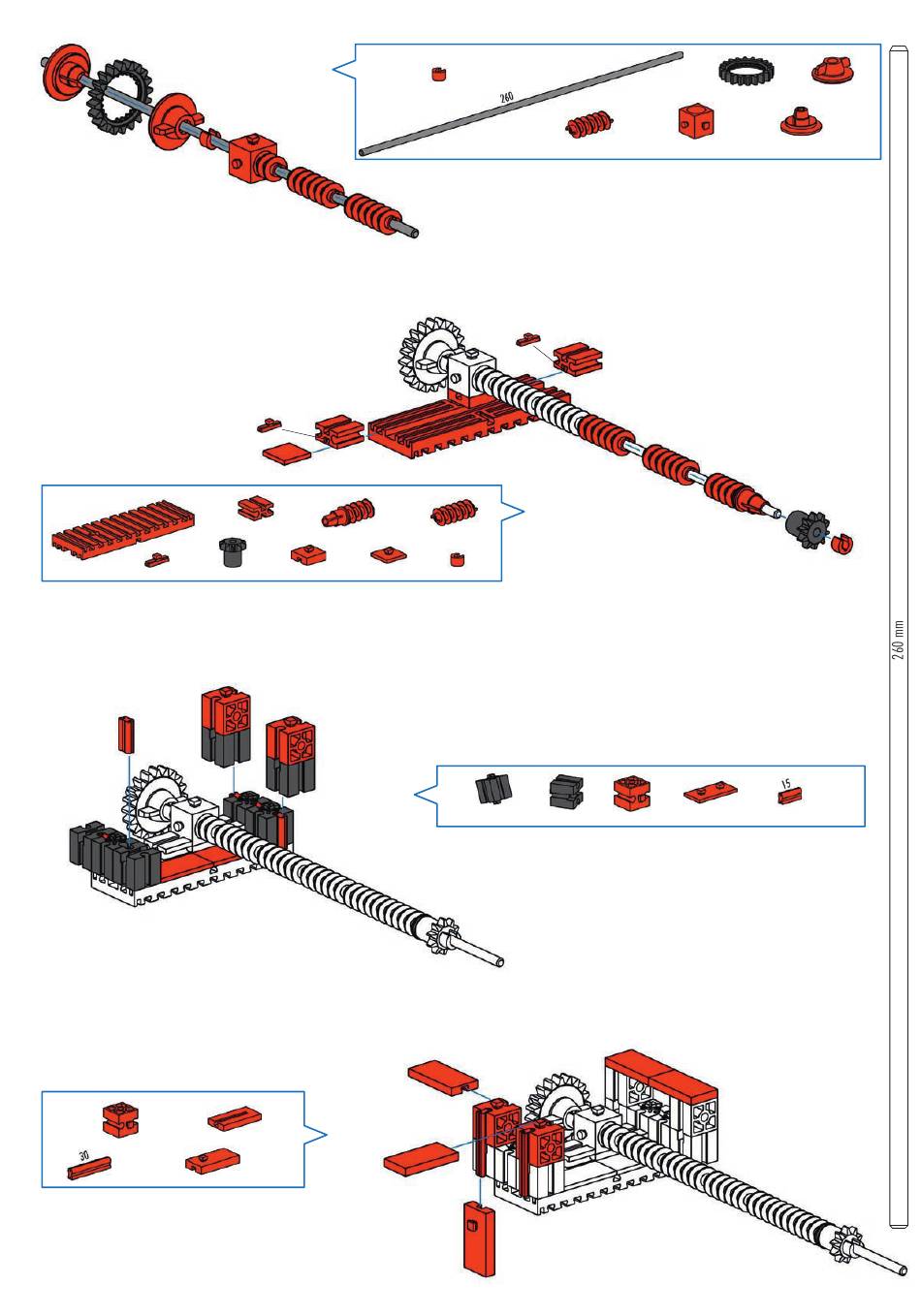 260

260 mm

15

30