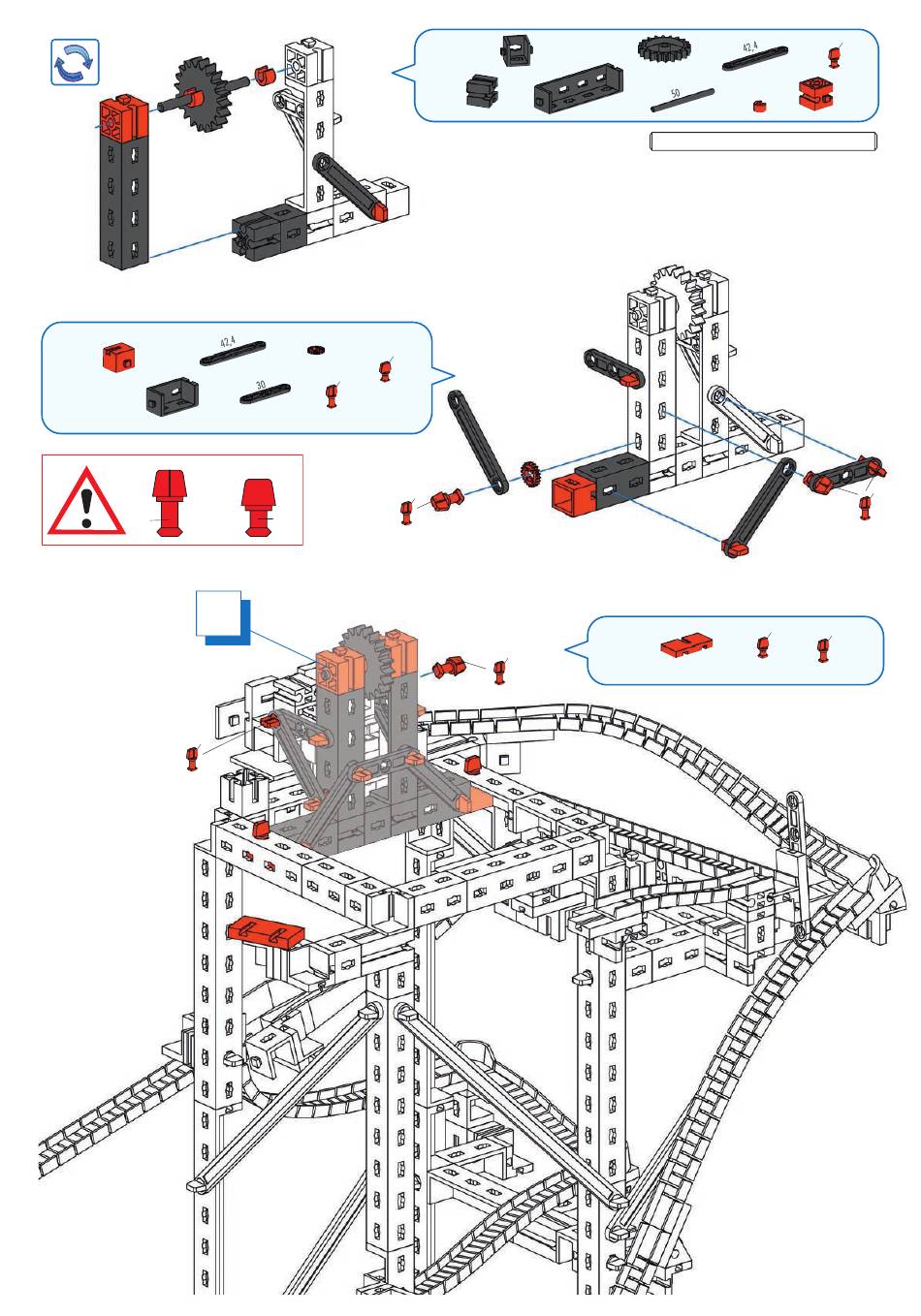 42,4

50

42,4

30