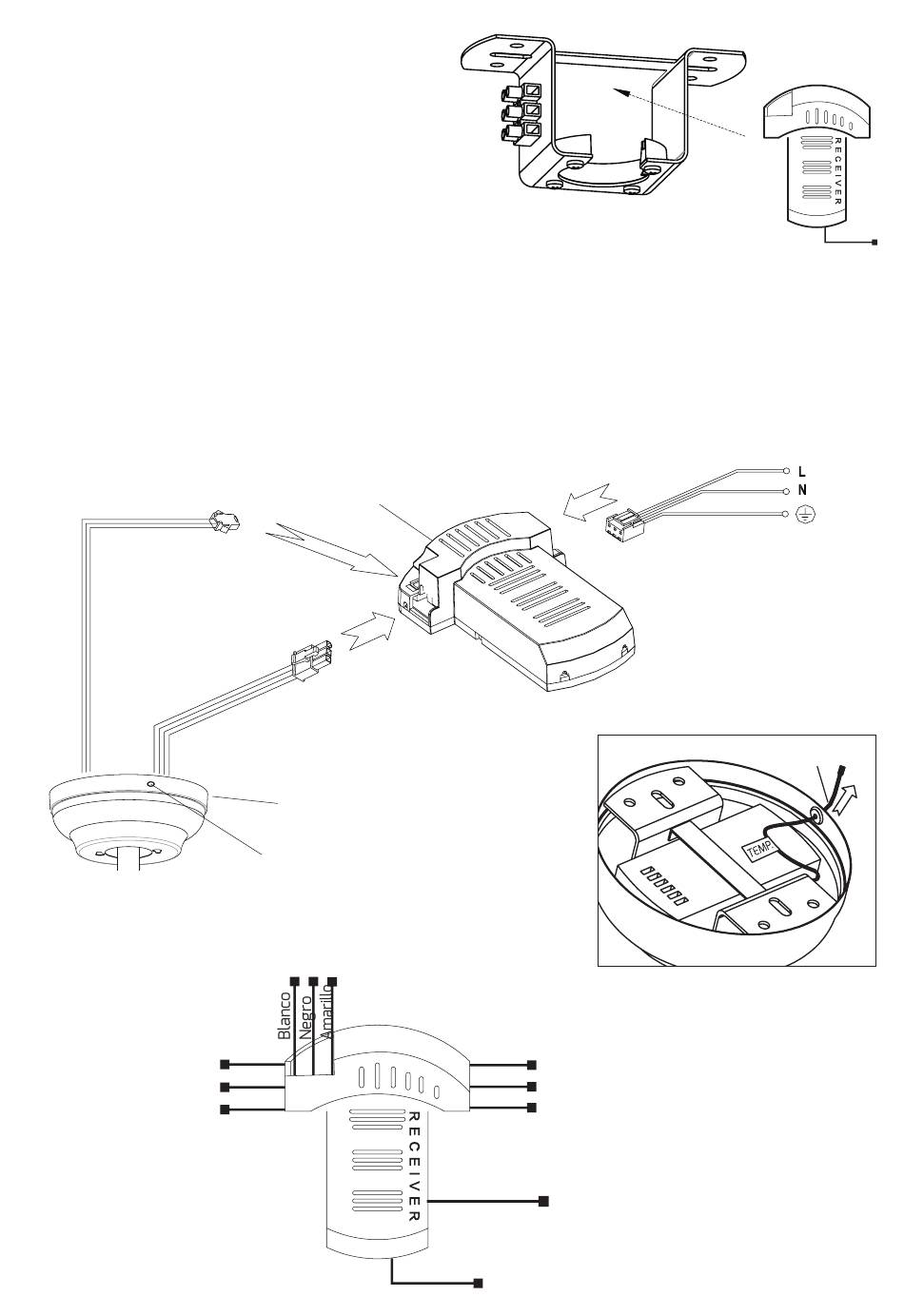 RECEIVER

L
N

TEMP

Blanco
Negro
Amarillo

RECEIVER