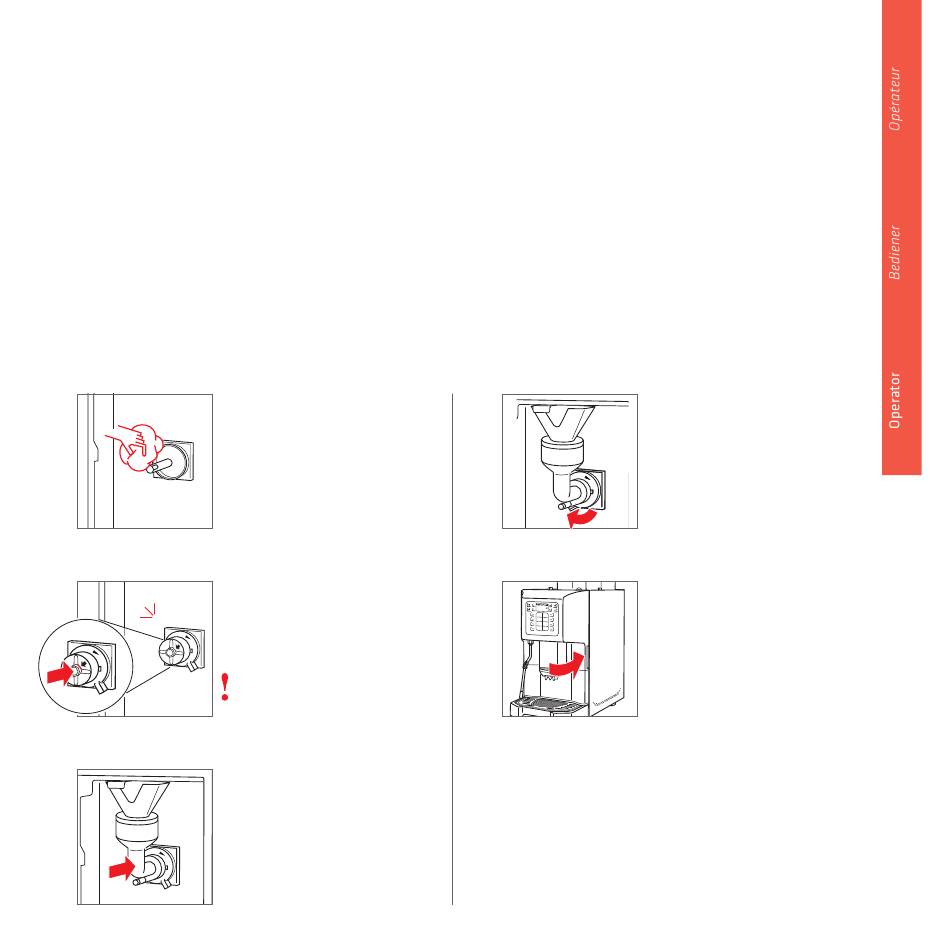 Opérateur
Bediener
Operator

!