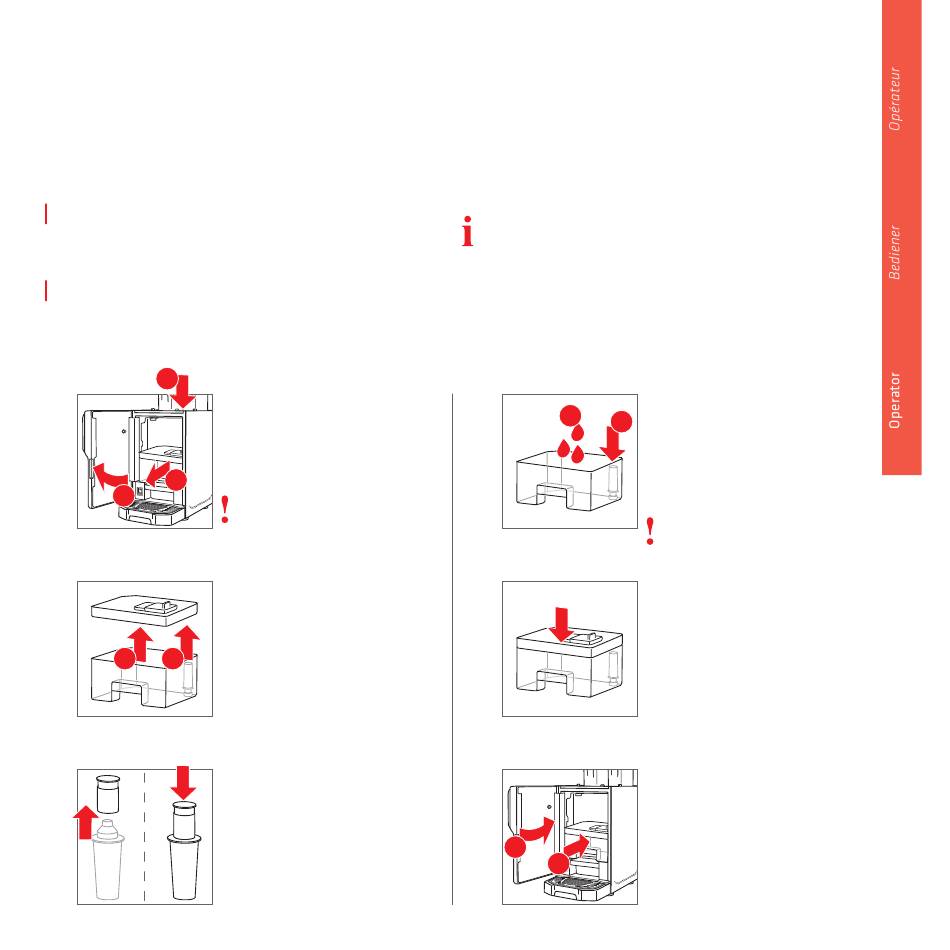 Opérateur

Bediener

Operator

i

!

!