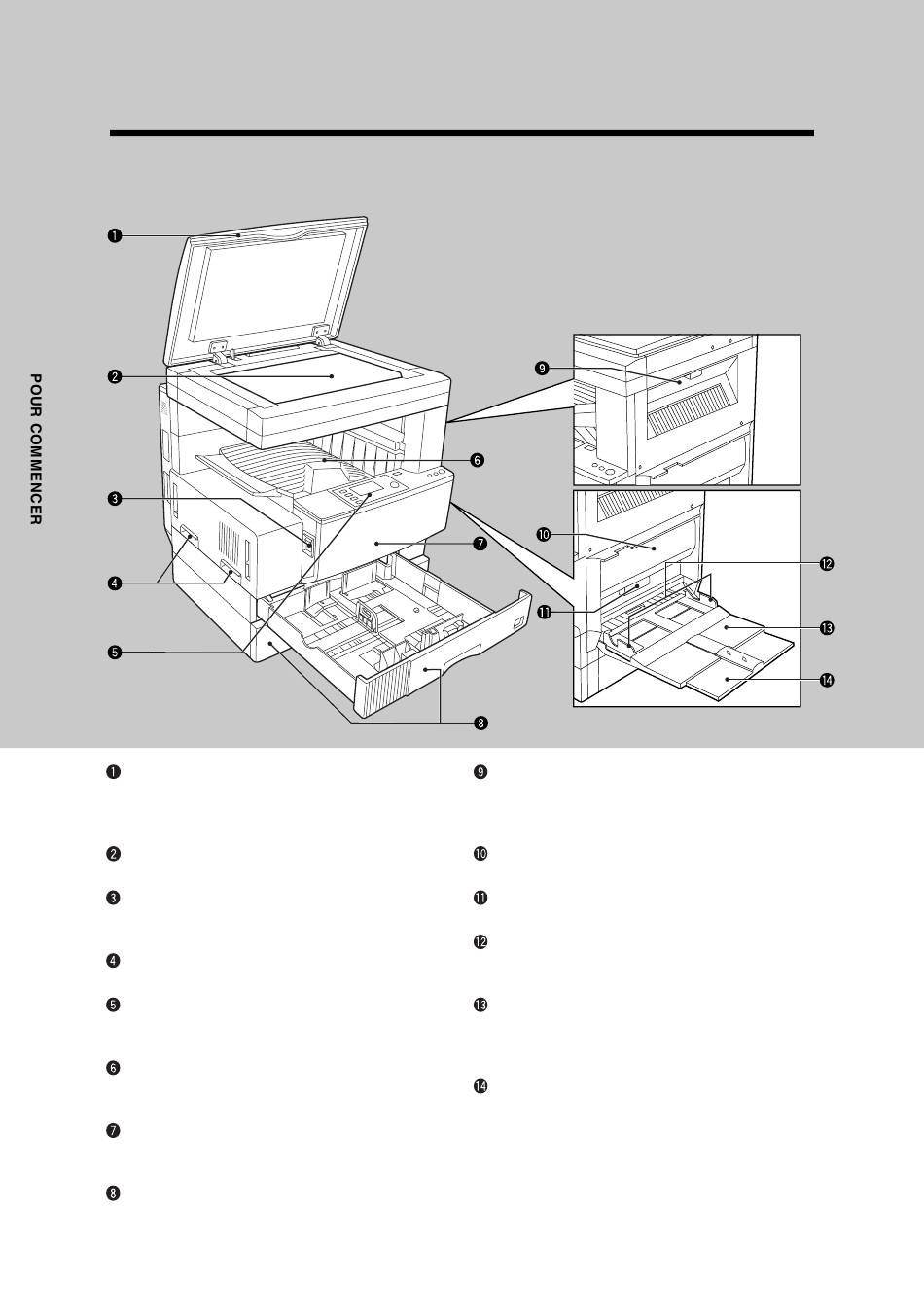 POUR COMMENCER

❶
❷
❸
❹
❺
❻
❼
❽
❾
❿
⓫
⓬
⓭
⓮

❶

❷

❸

❹

❺

❻

❼

❽

❾

❿

⓫

⓬

⓭

⓮