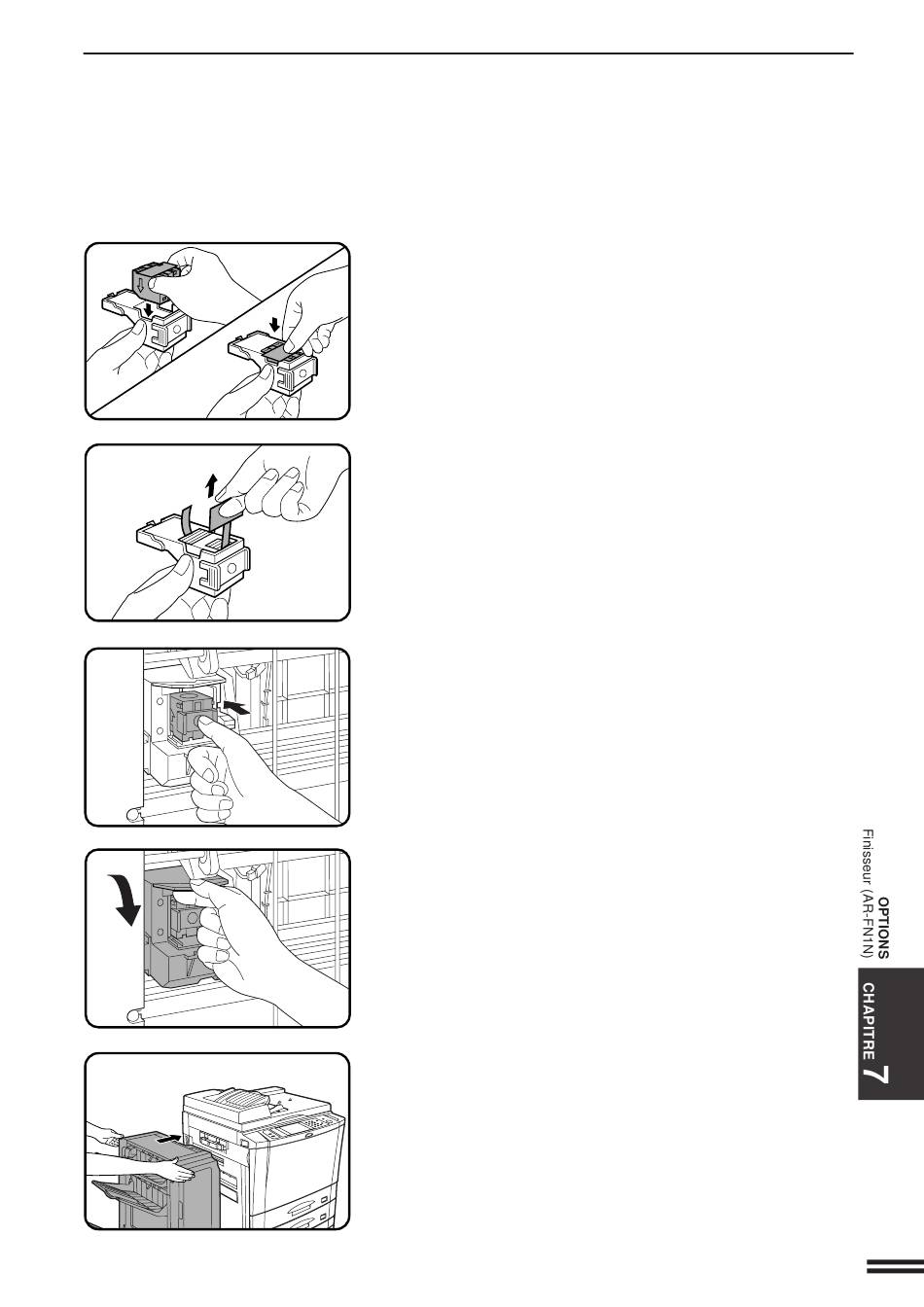 OPTIONS
Finisseur (AR-FN1N)

CHAPITRE 7