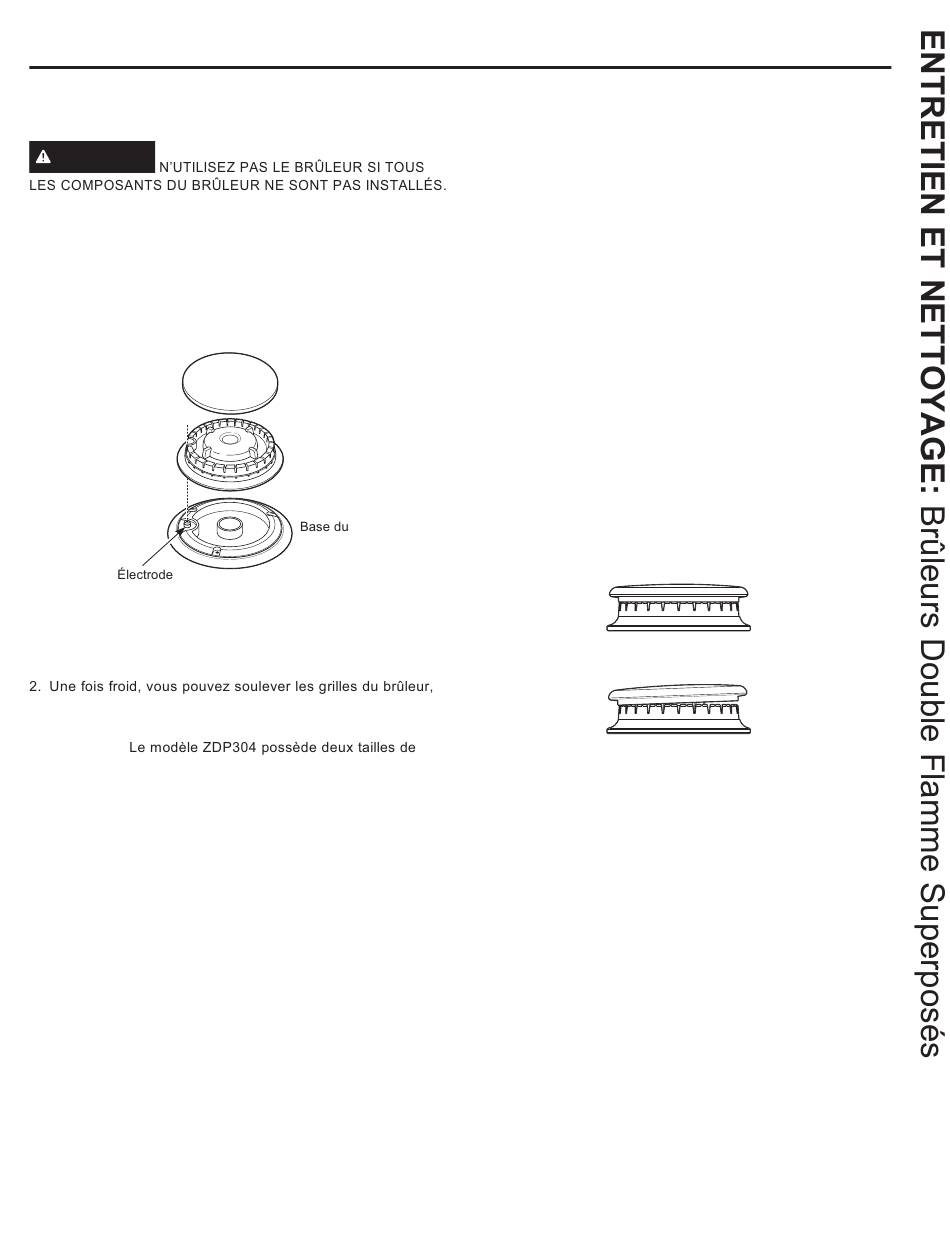 N'UTILISEZ PAS LE BRÛLEUR SI TOUS LES COMPOSANTS DU BRÛLEUR NE SONT PAS INSTALLÉS.

Base du

Électrode

2. Une fois froid, vous pouvez soulever les grilles du brûleur,

Le modèle ZDP304 possède deux tailles de

ENTRETIEN ET NETTOYAGE: Brûleurs Double Flamme Superposés