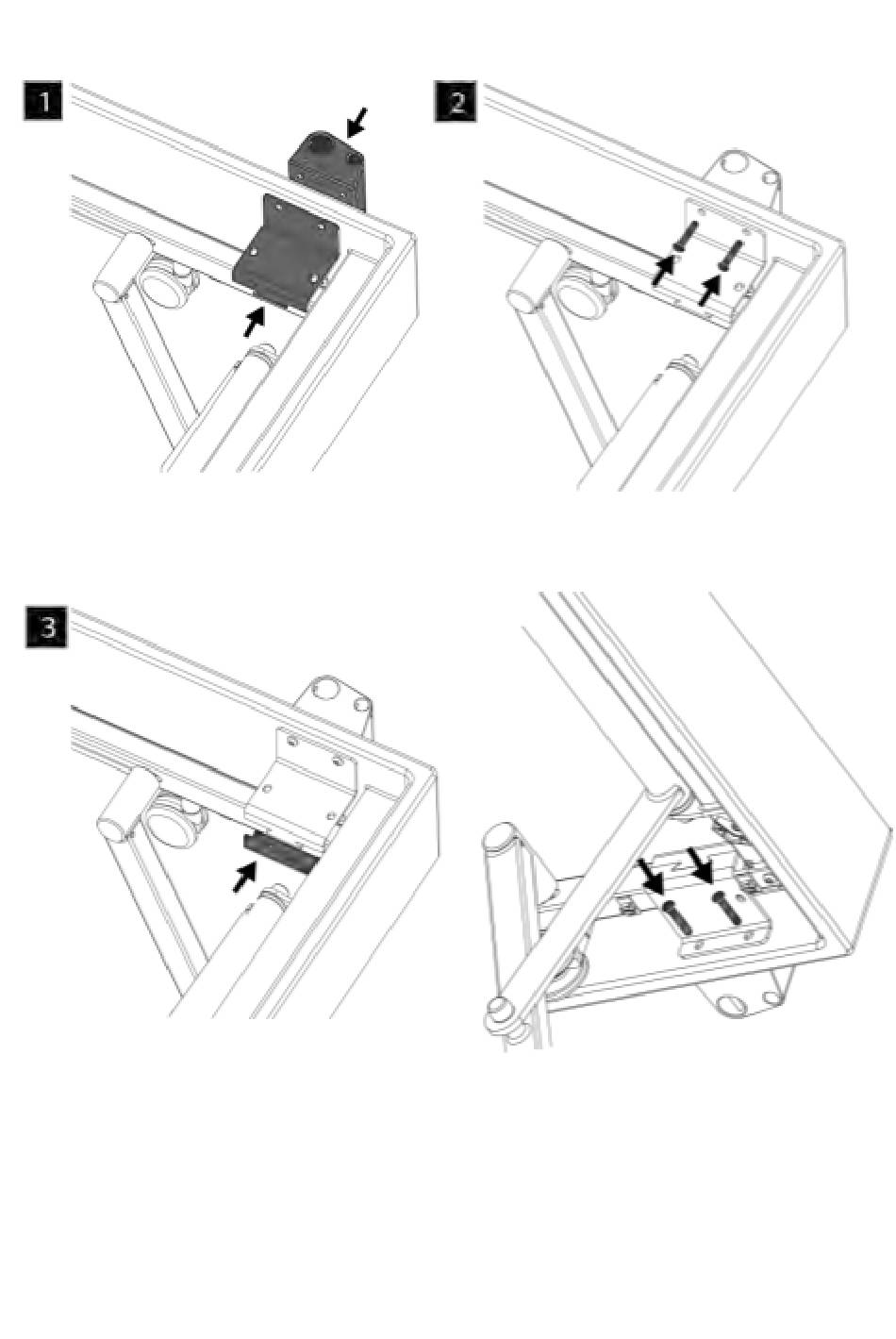 1

2

3