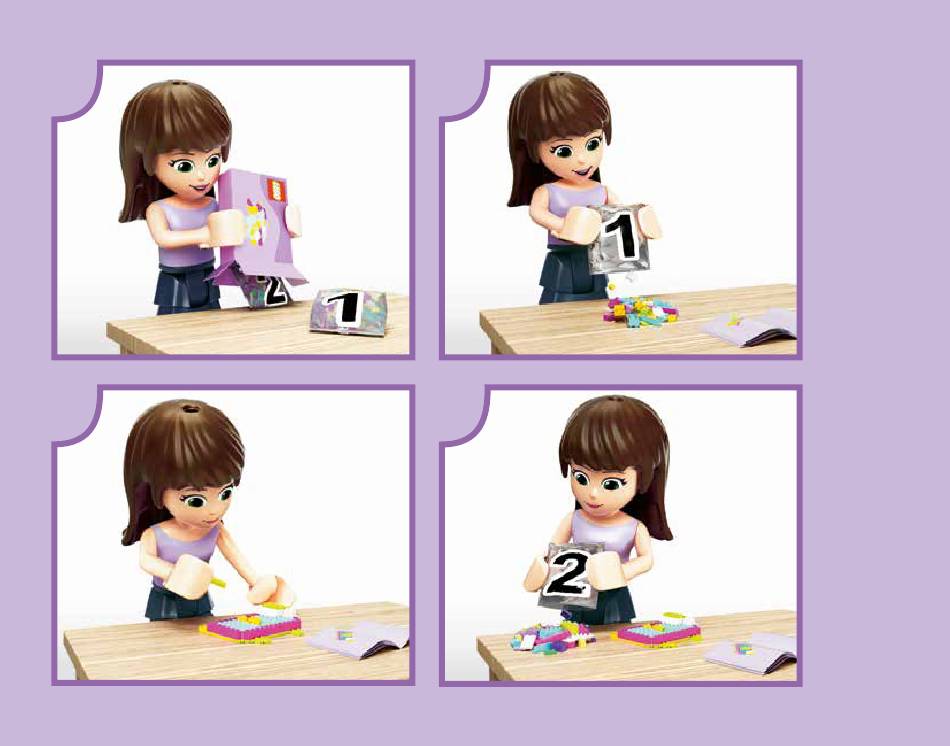 2
1
1
2