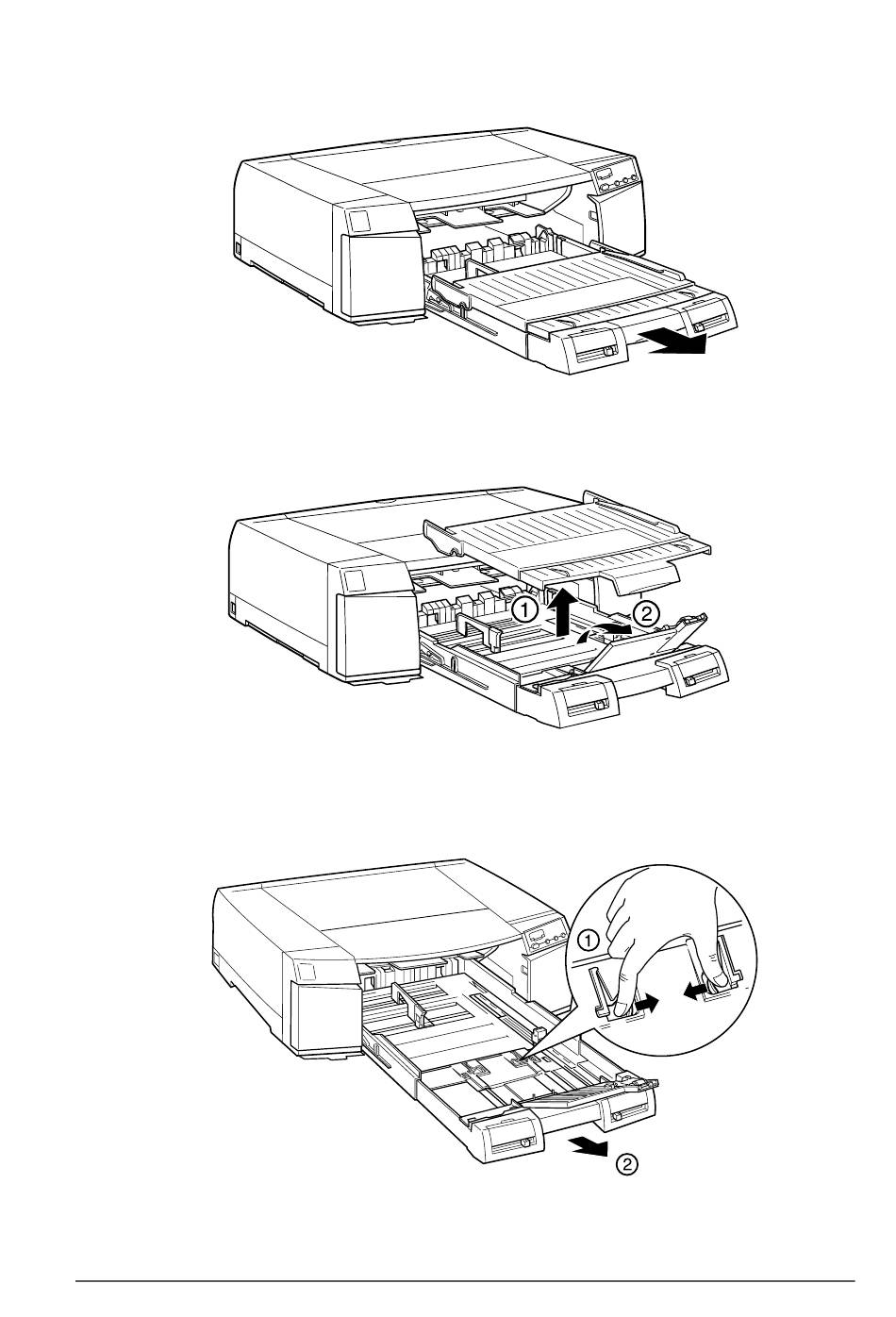 ①
②

①
②