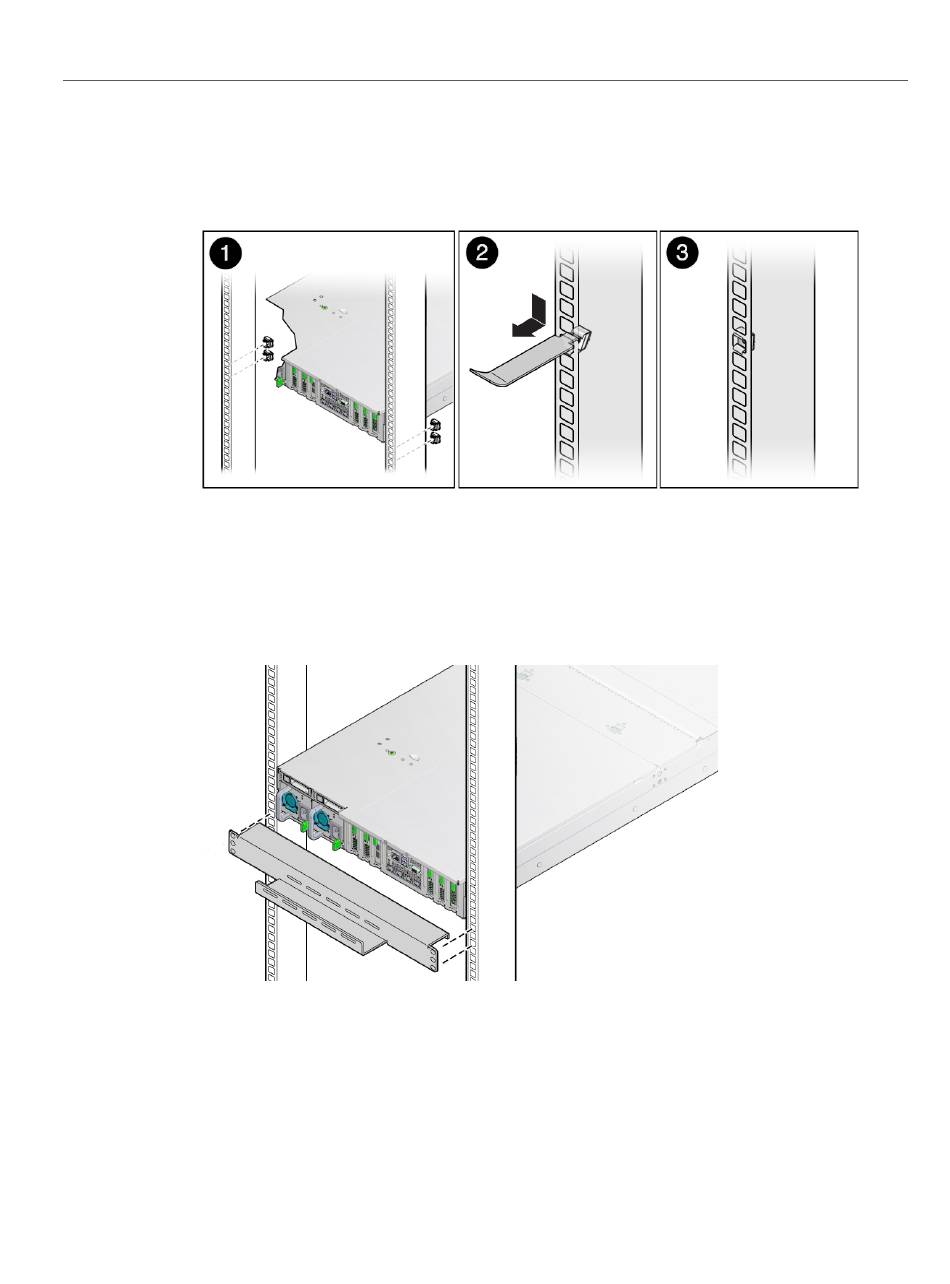 1

2

3