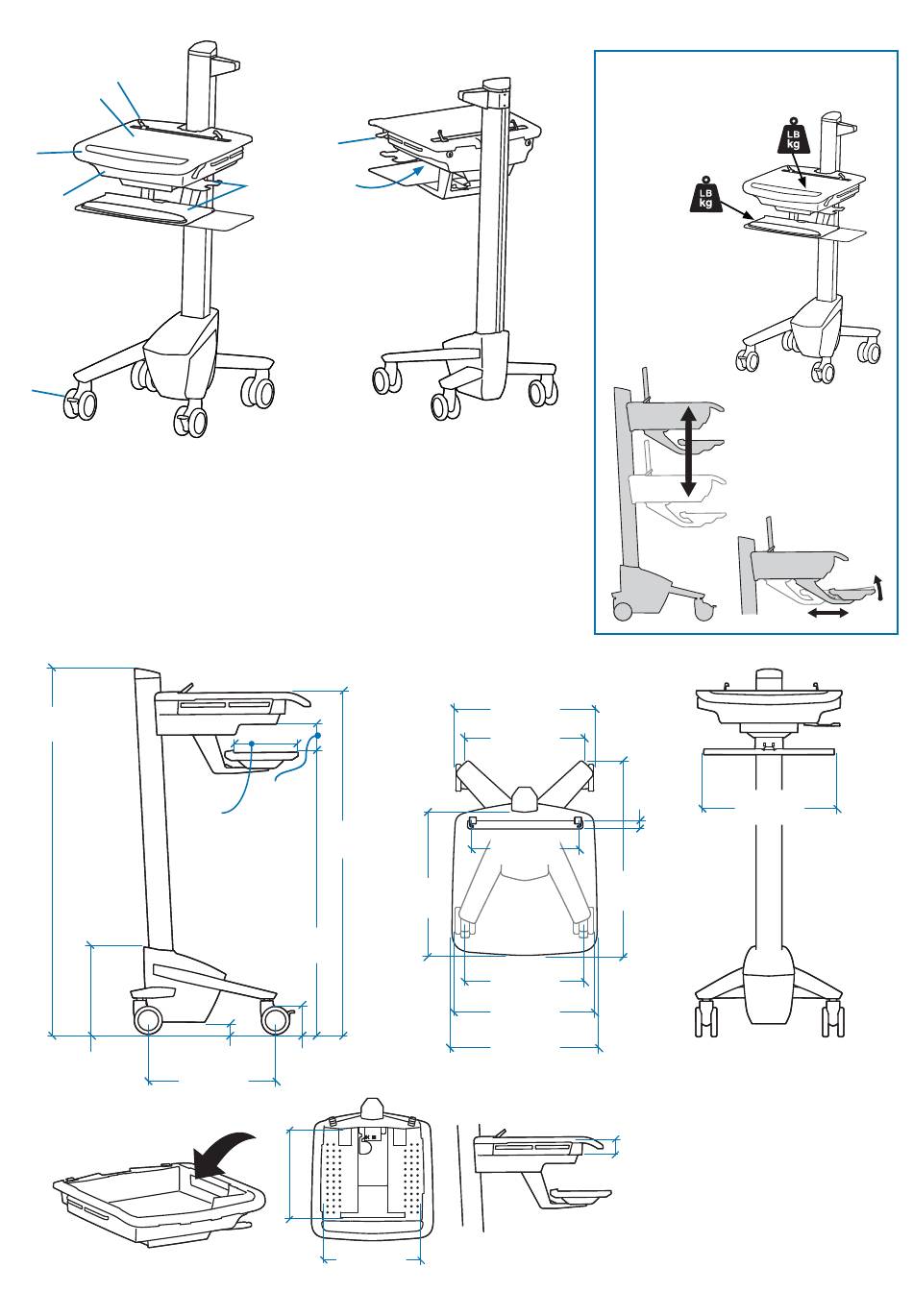 LB
kg

LB
kg