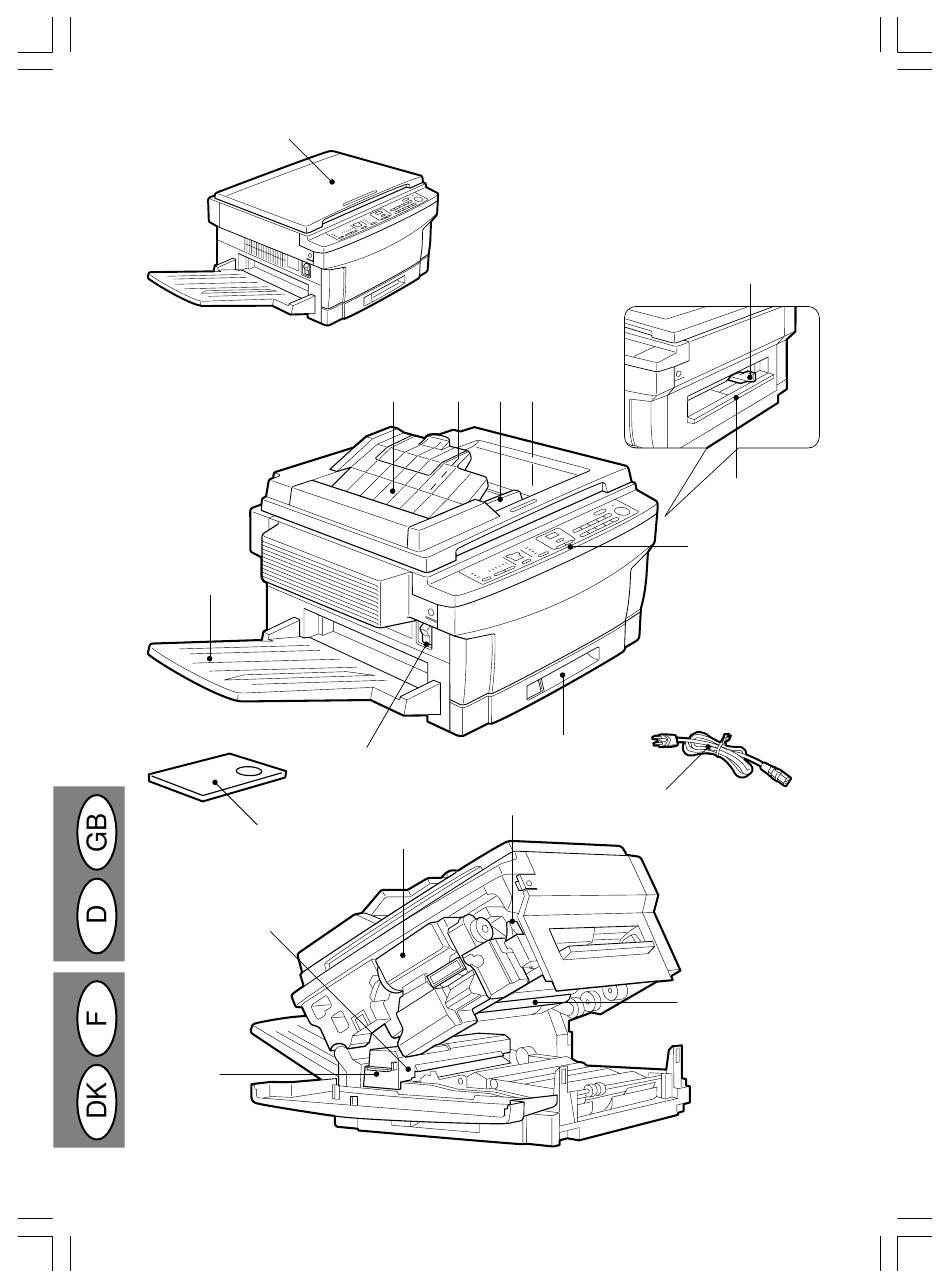 GB
D
F
DK