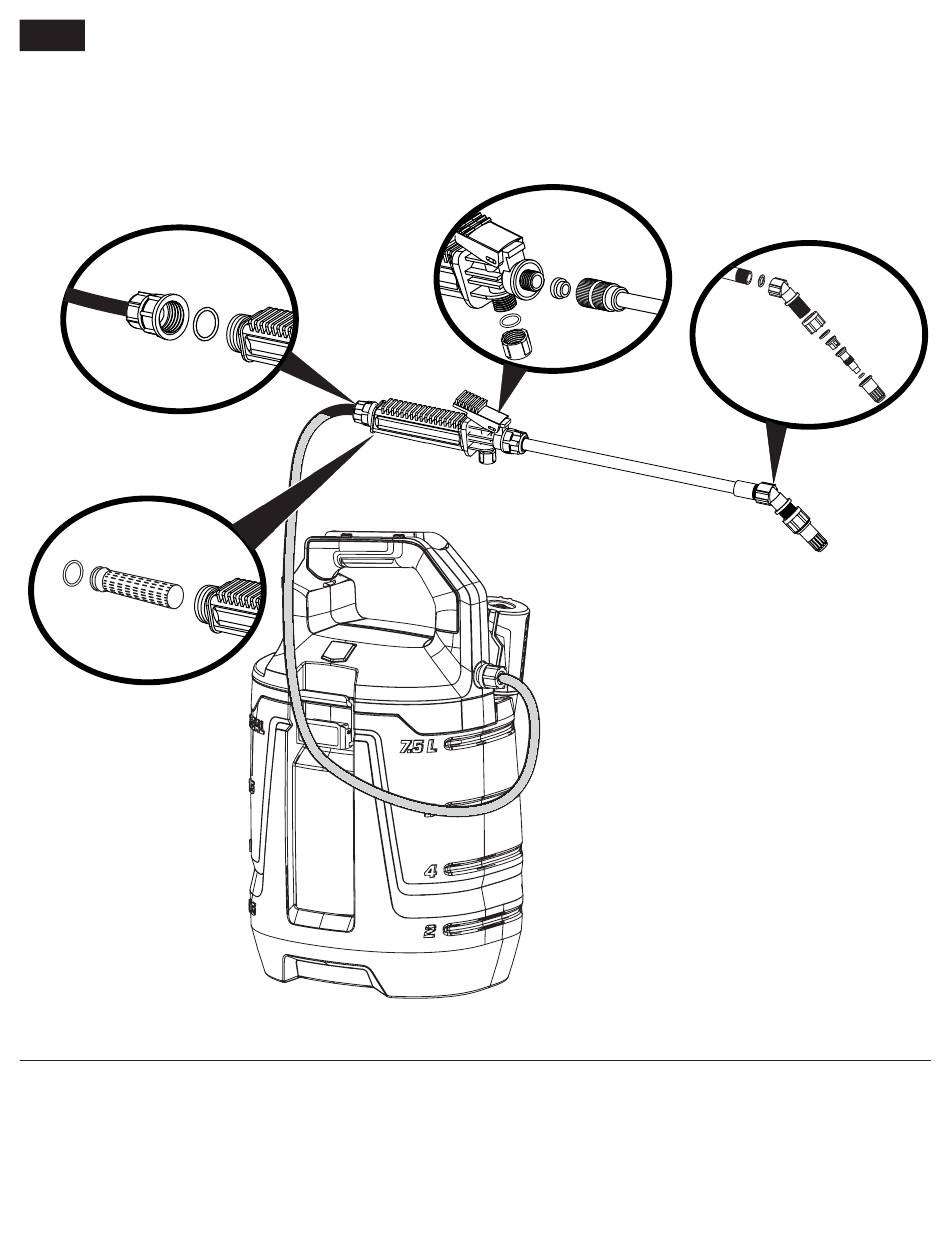 7.5 L

4

2