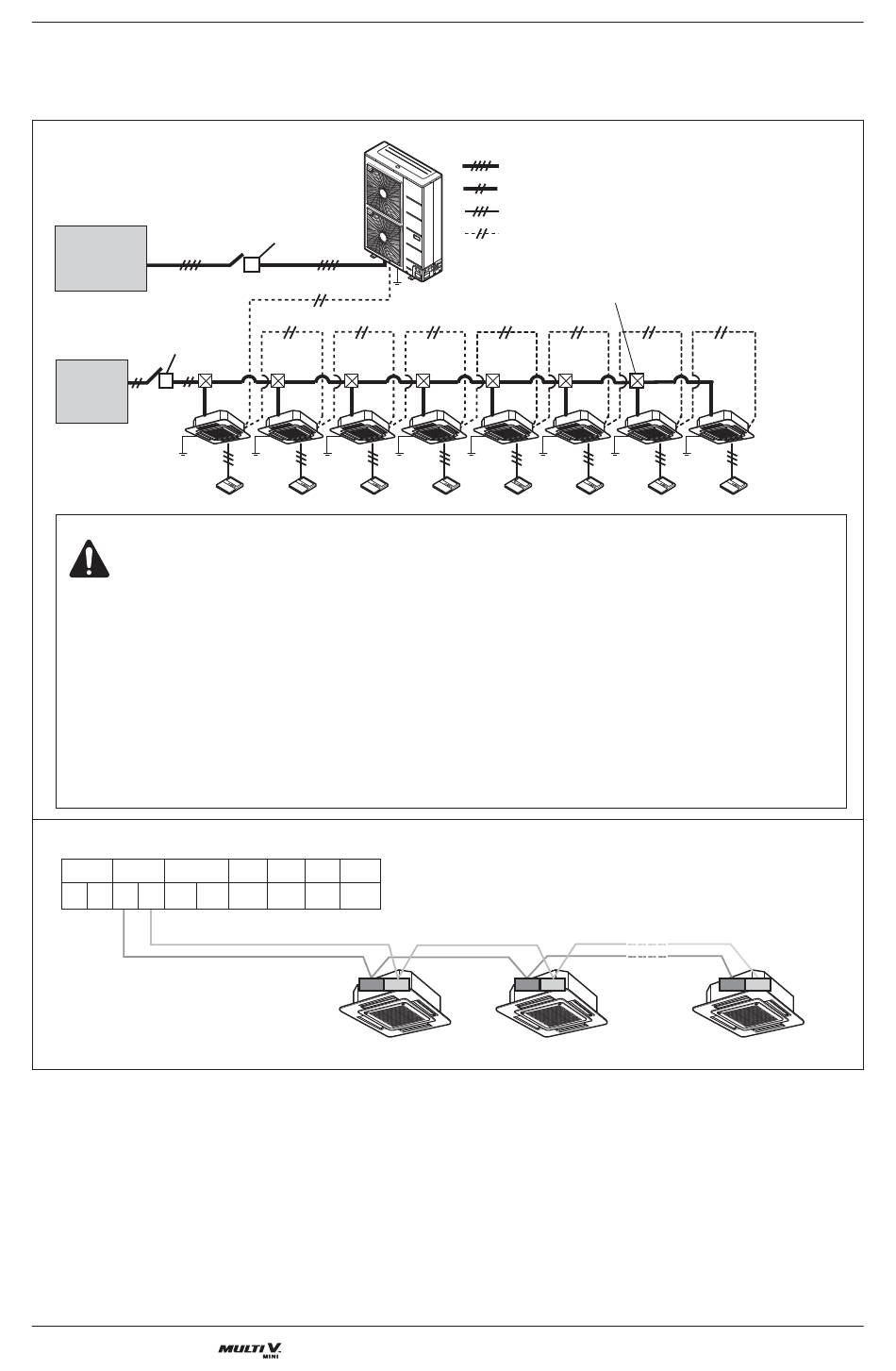 MULTI V. MINI