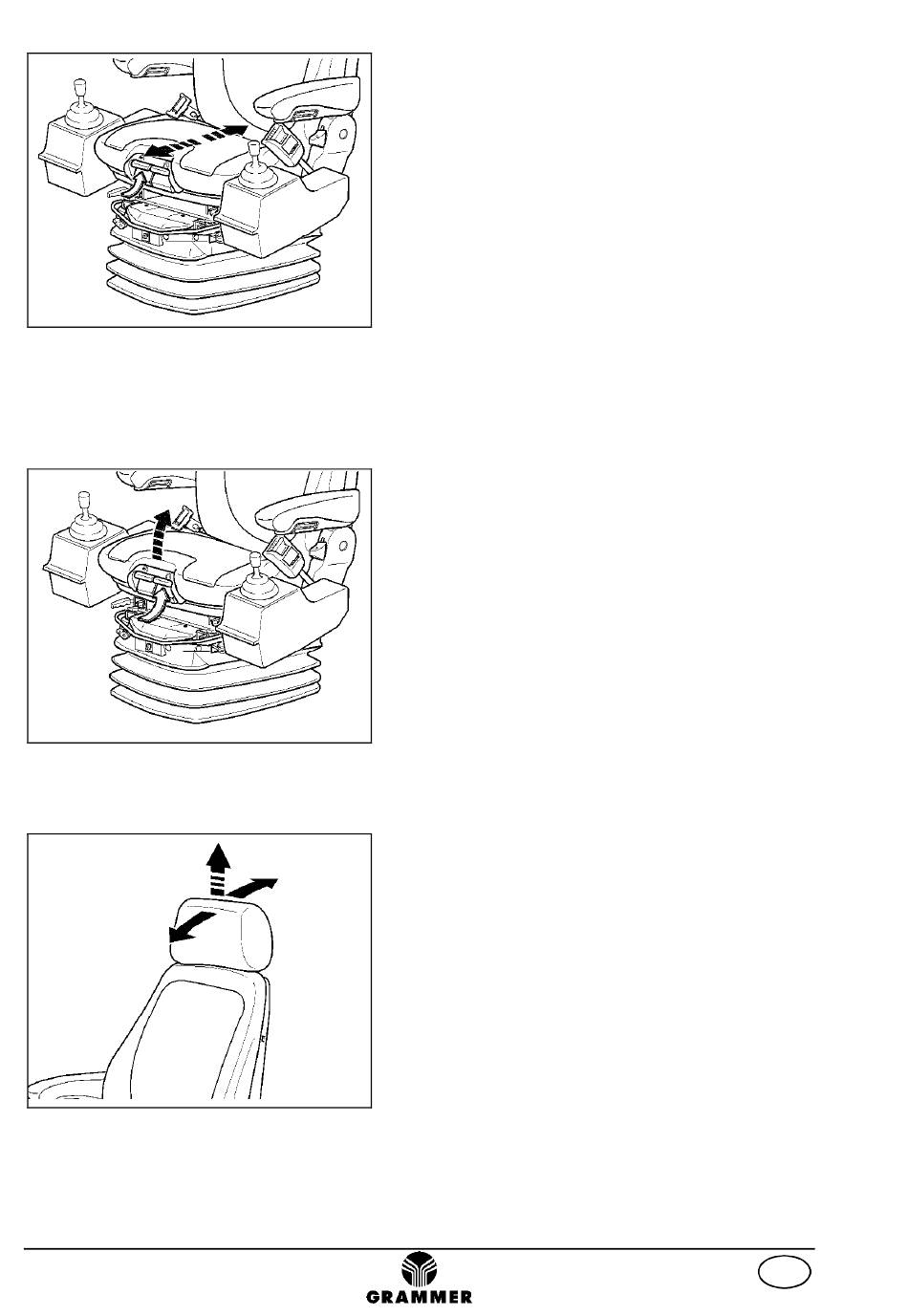 GRAMMER