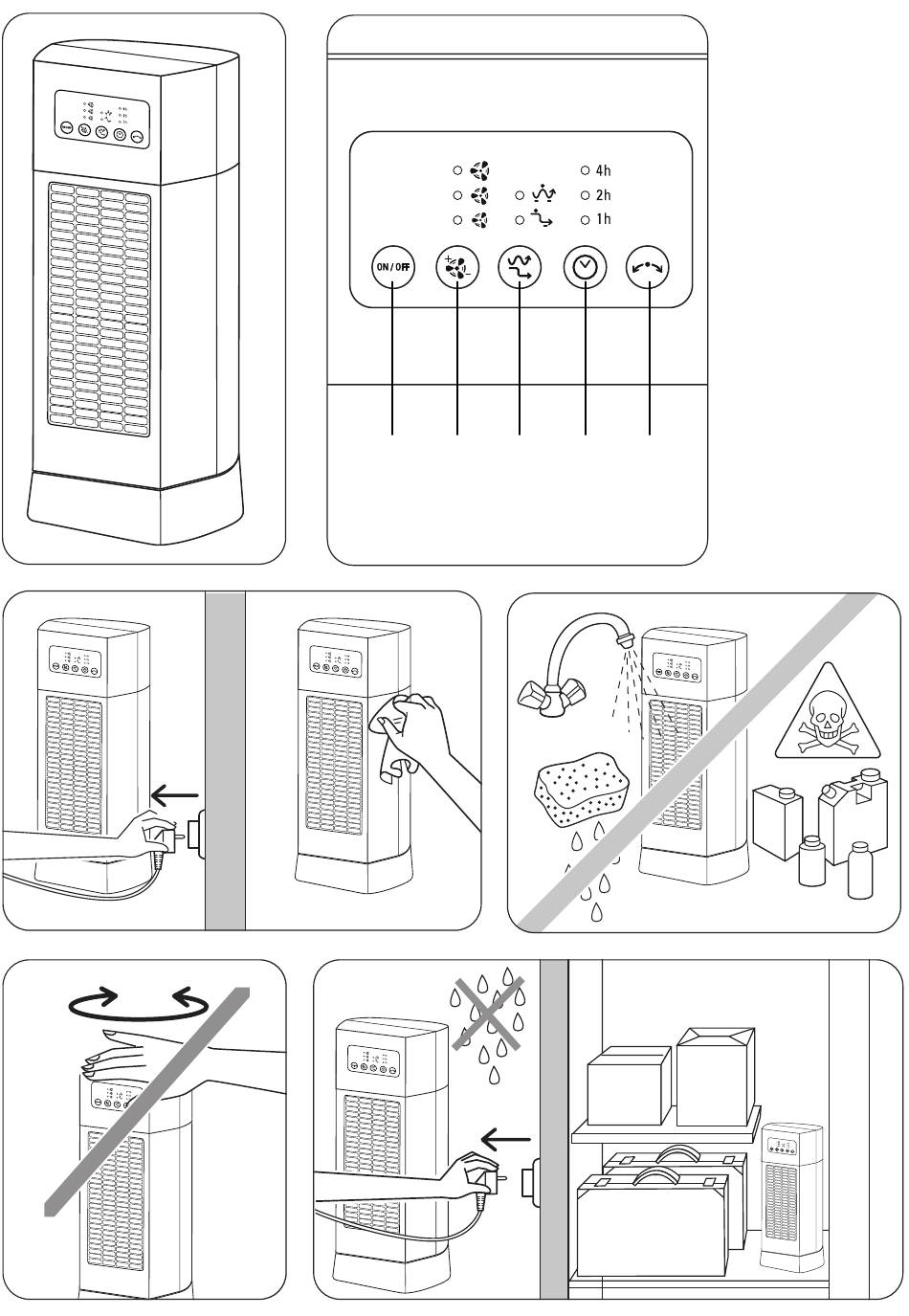 4h
2h
1h
ON / OFF