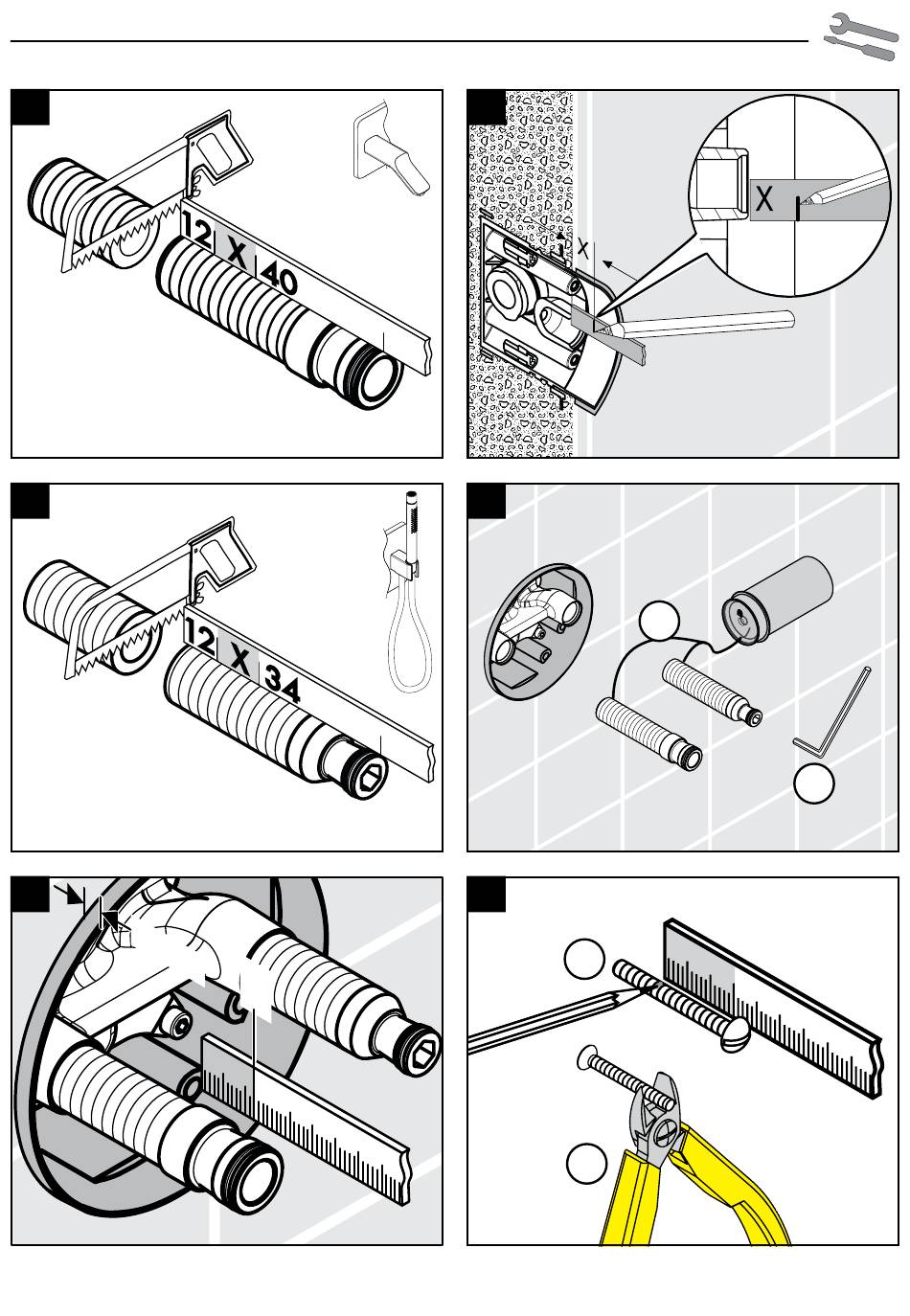 12 X 40

X

X

12 X 34