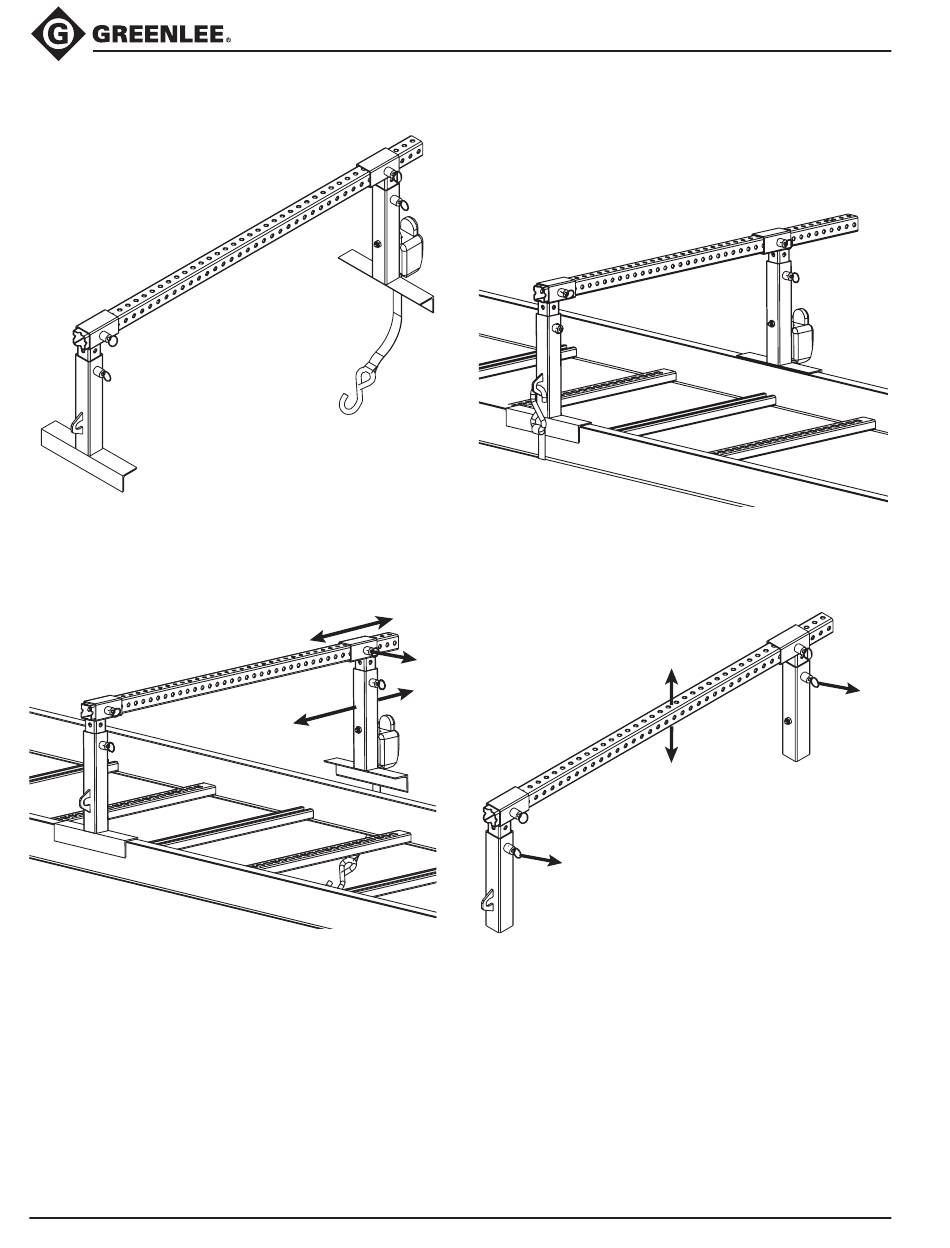 G GREENLEE®