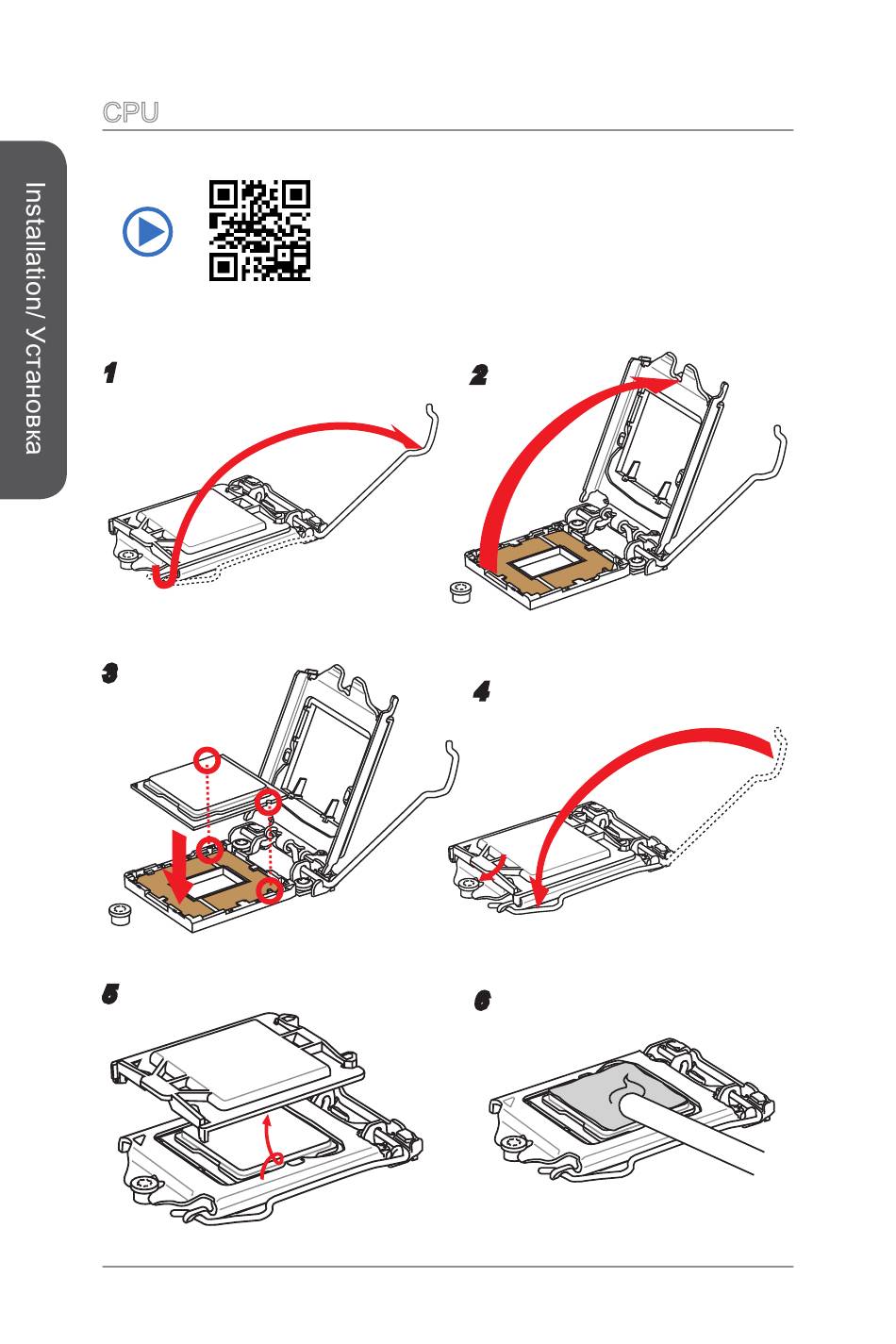 CPU

Installation/ Установка

1

2

3

4

5

6