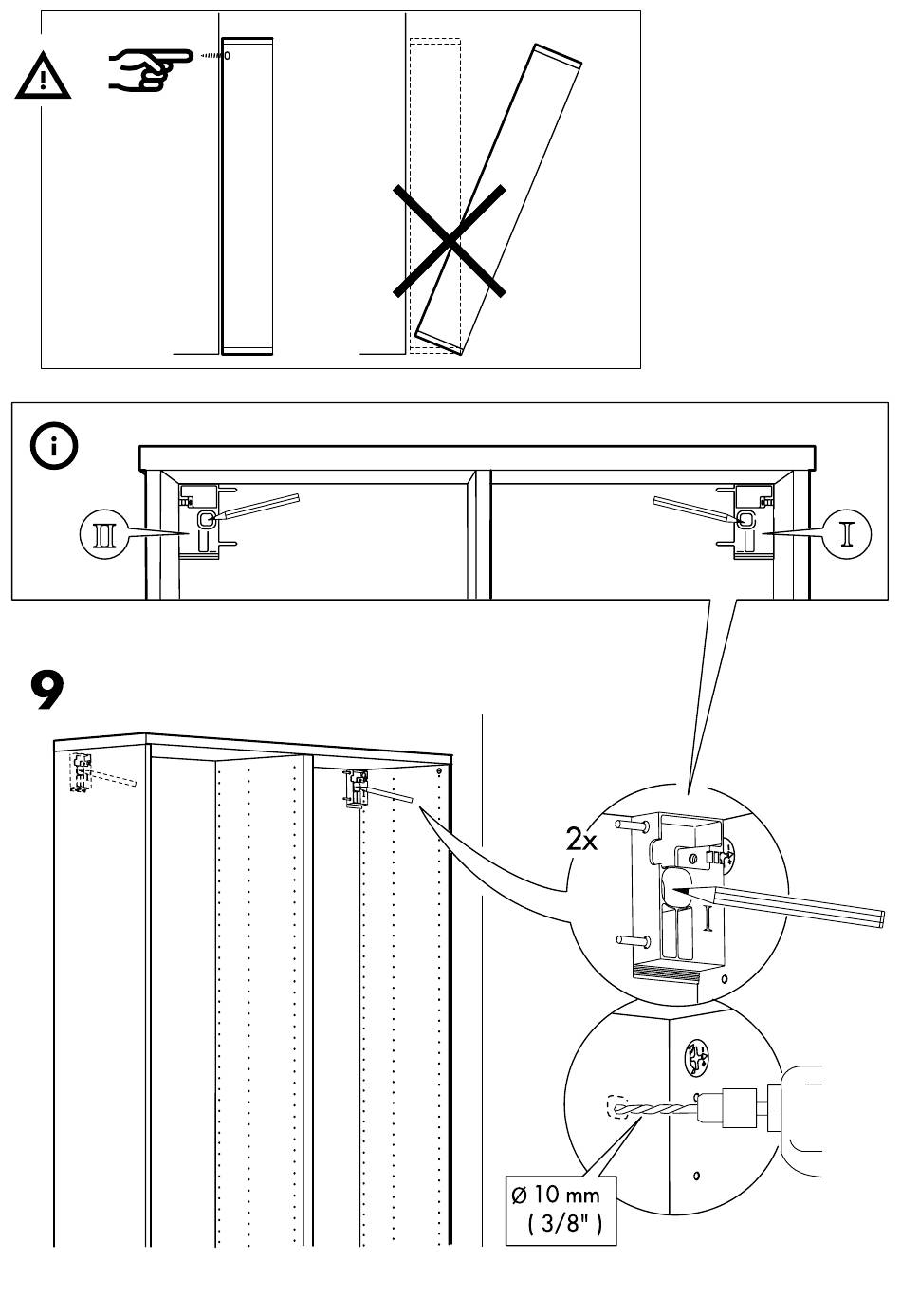 II

I

9

2x

I

Ø 10 mm
( 3/8" )