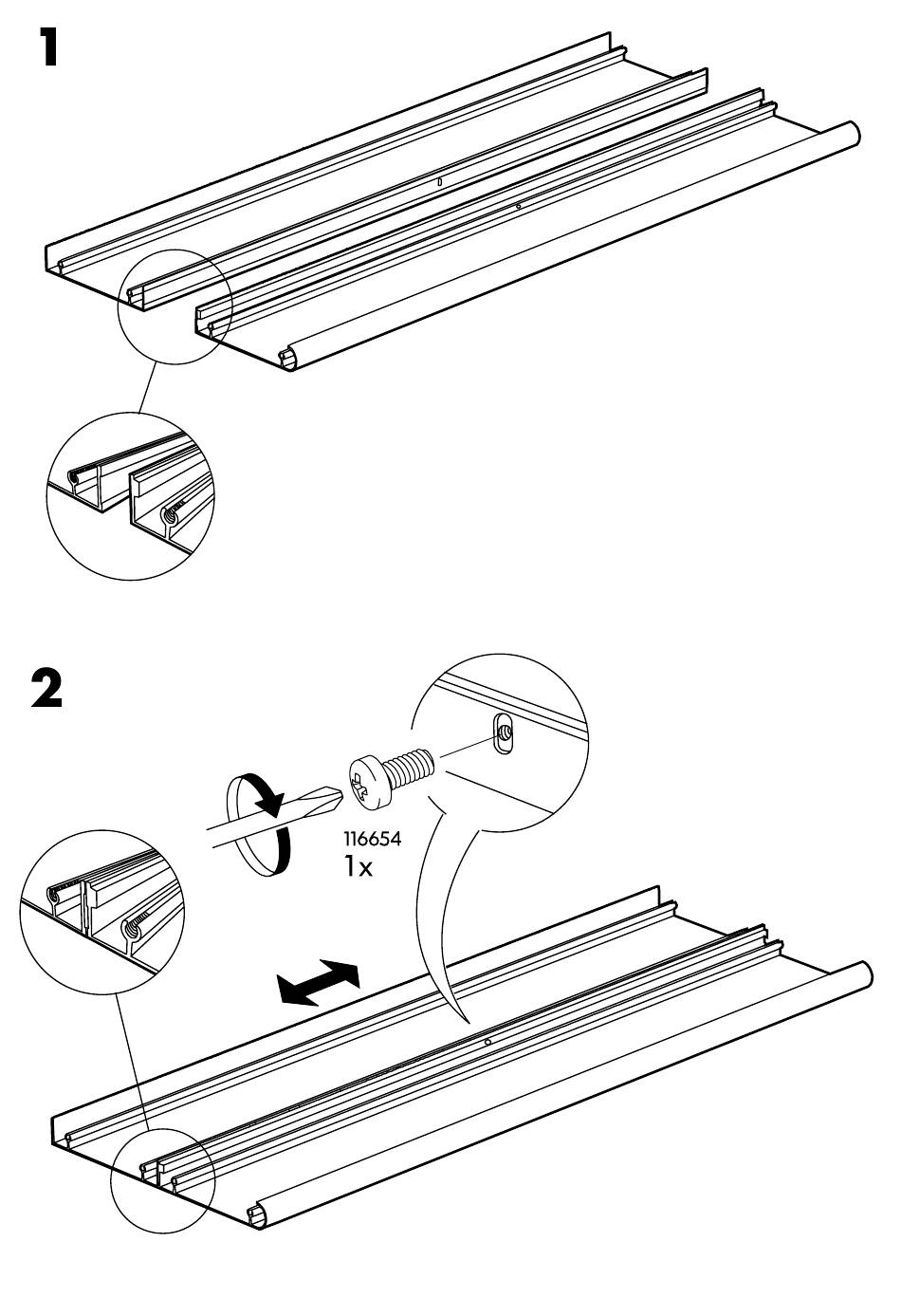 1

2

116654
1x