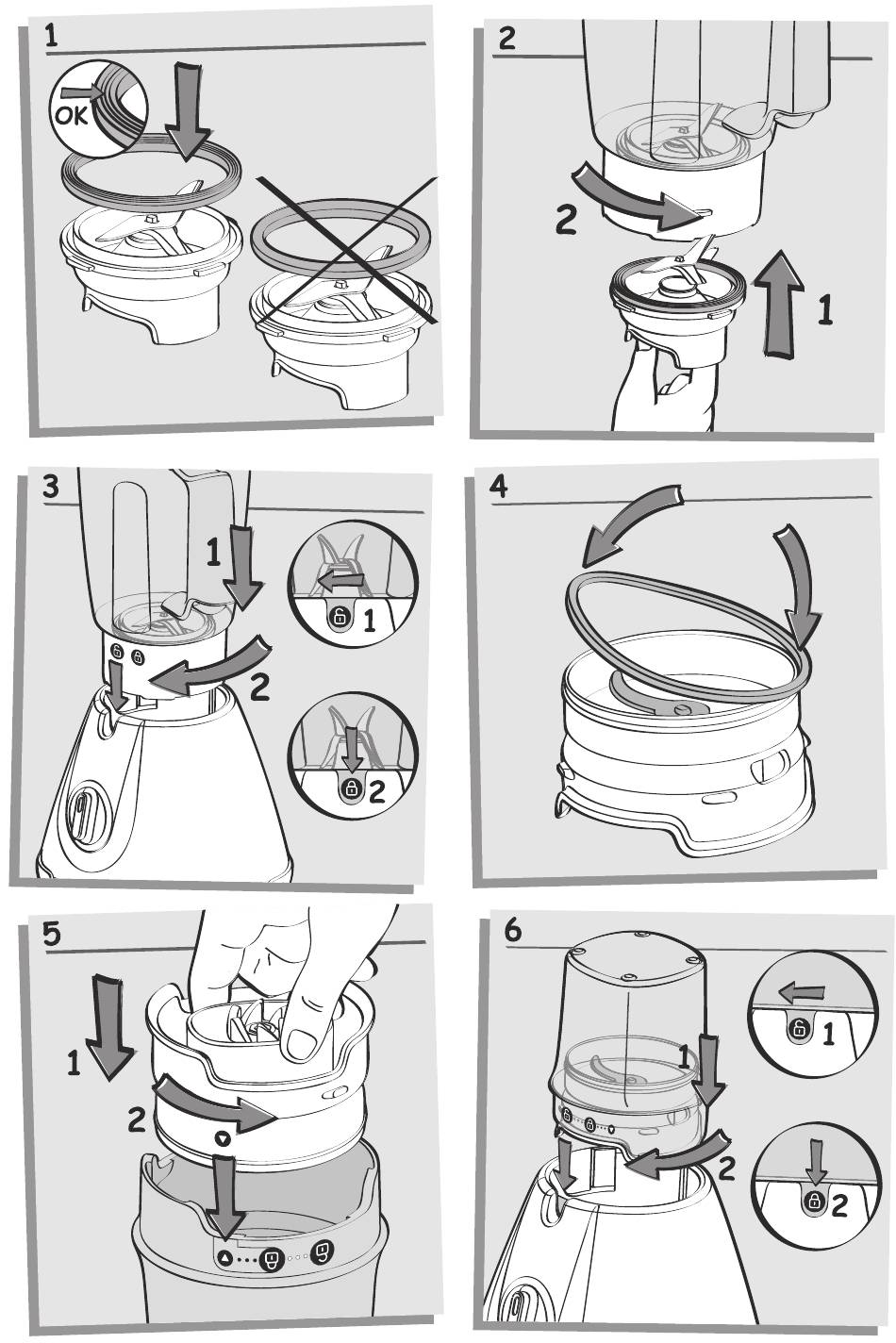 1

OK

2

2

1

3

1

2

1

2

4

5

1

2

6

1

2

1

2