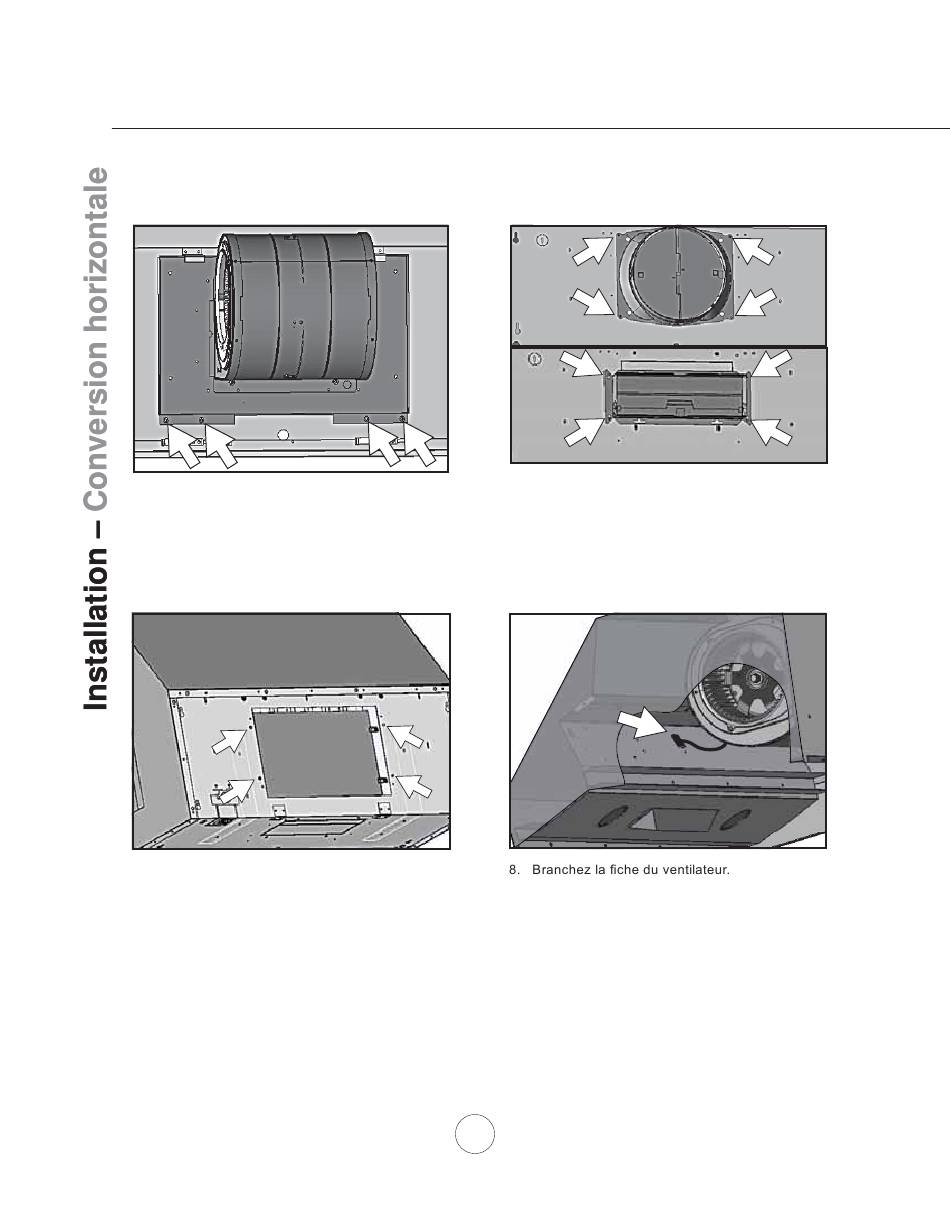 Installation – Conversion horizontale

8. Branchez la fiche du ventilateur.