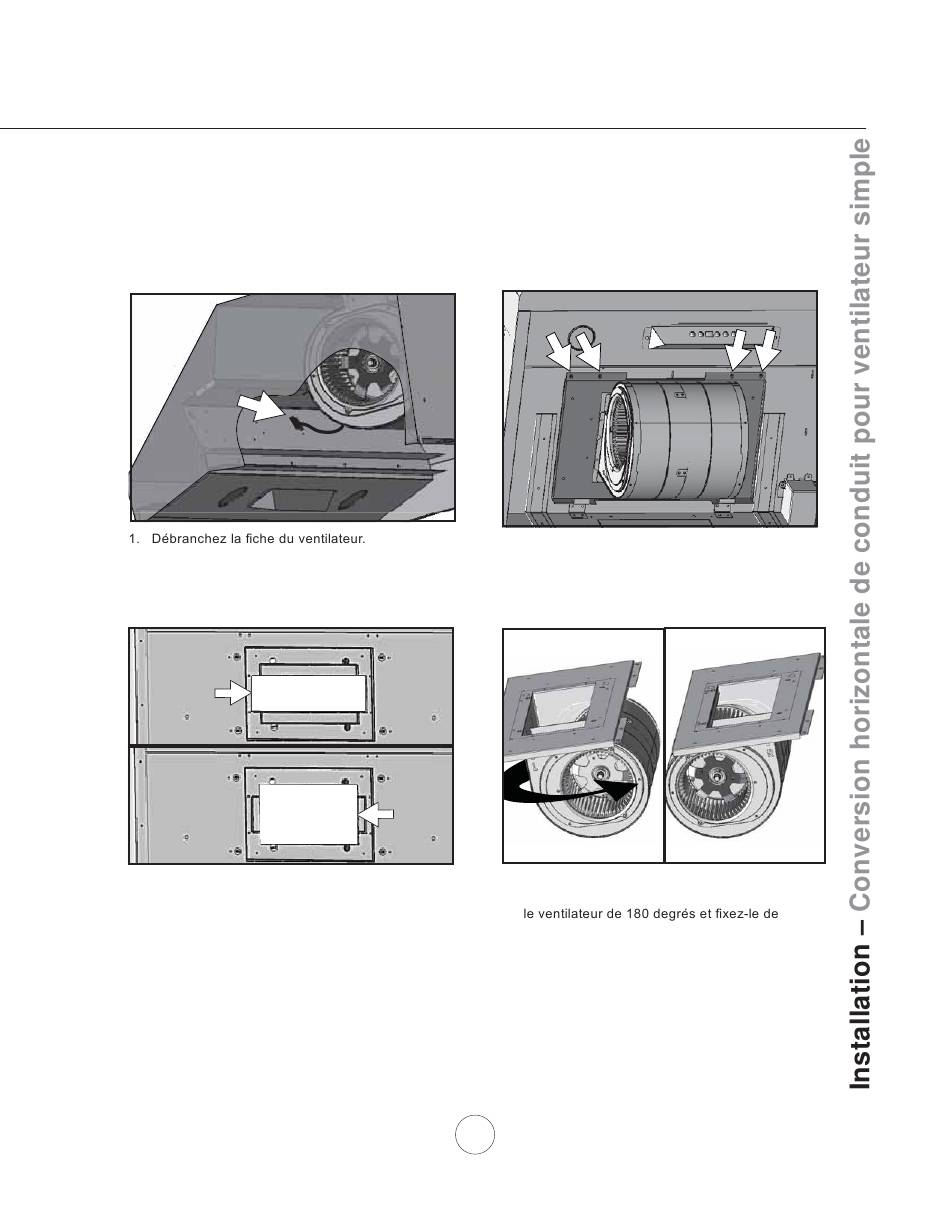 1. Débranchez la fiche du ventilateur.

le ventilateur de 180 degrés et fixez-le de

Installation – Conversion horizontale de conduit pour ventilateur simple