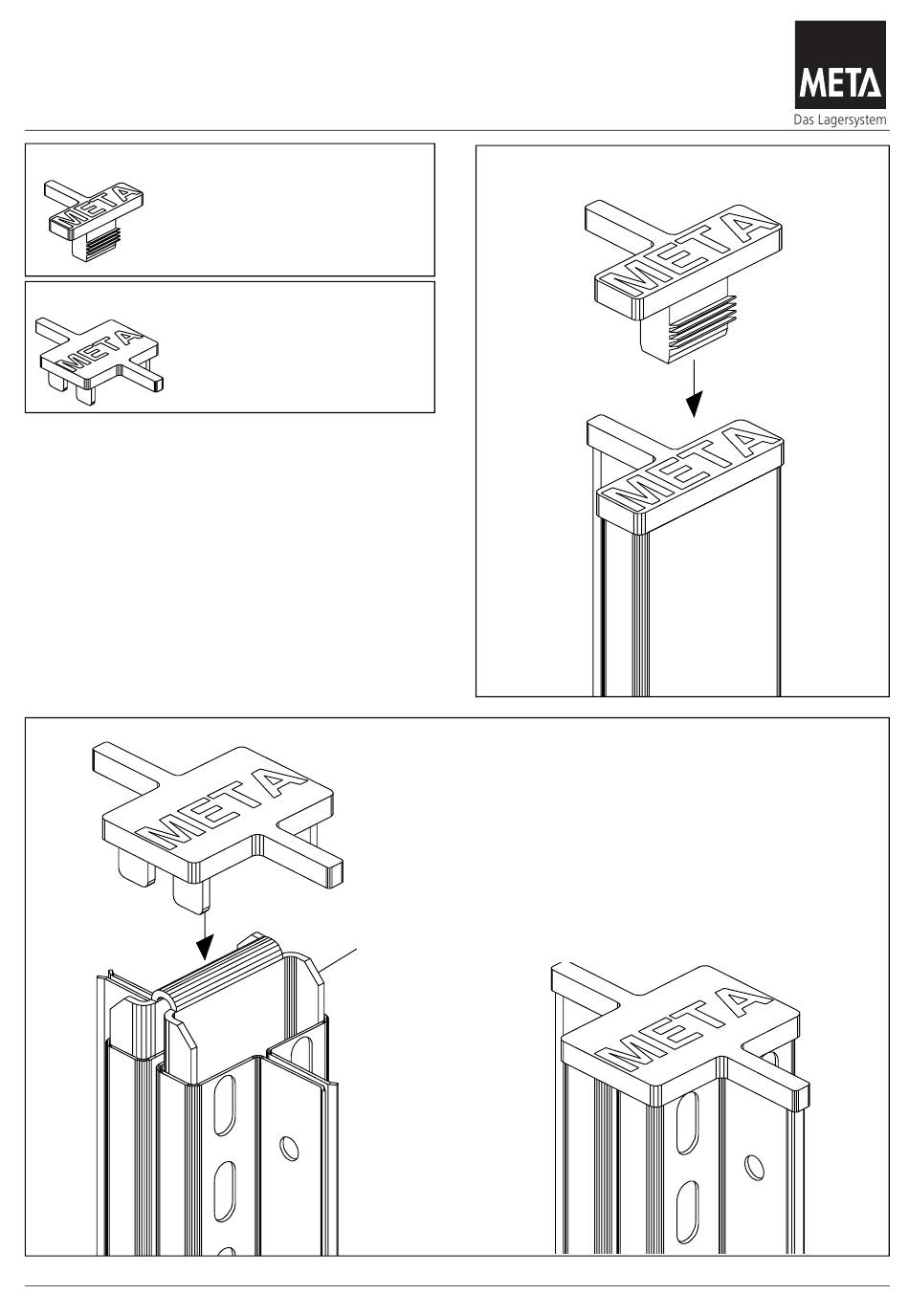 META
Das Lagersystem

META

META

META

META

META

META