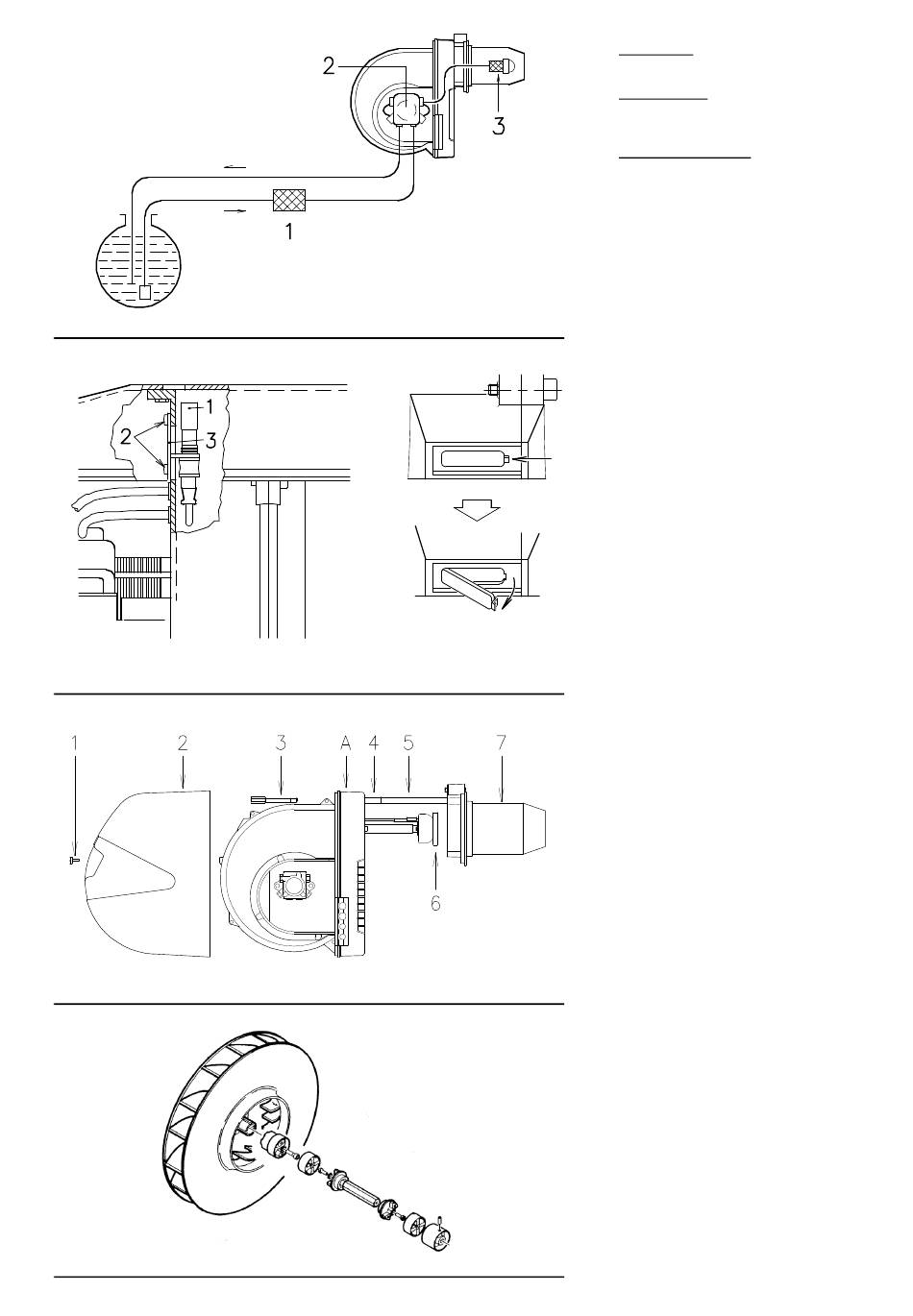 2
3
1

1
2
3

1 2 3 A 4 5 7
6