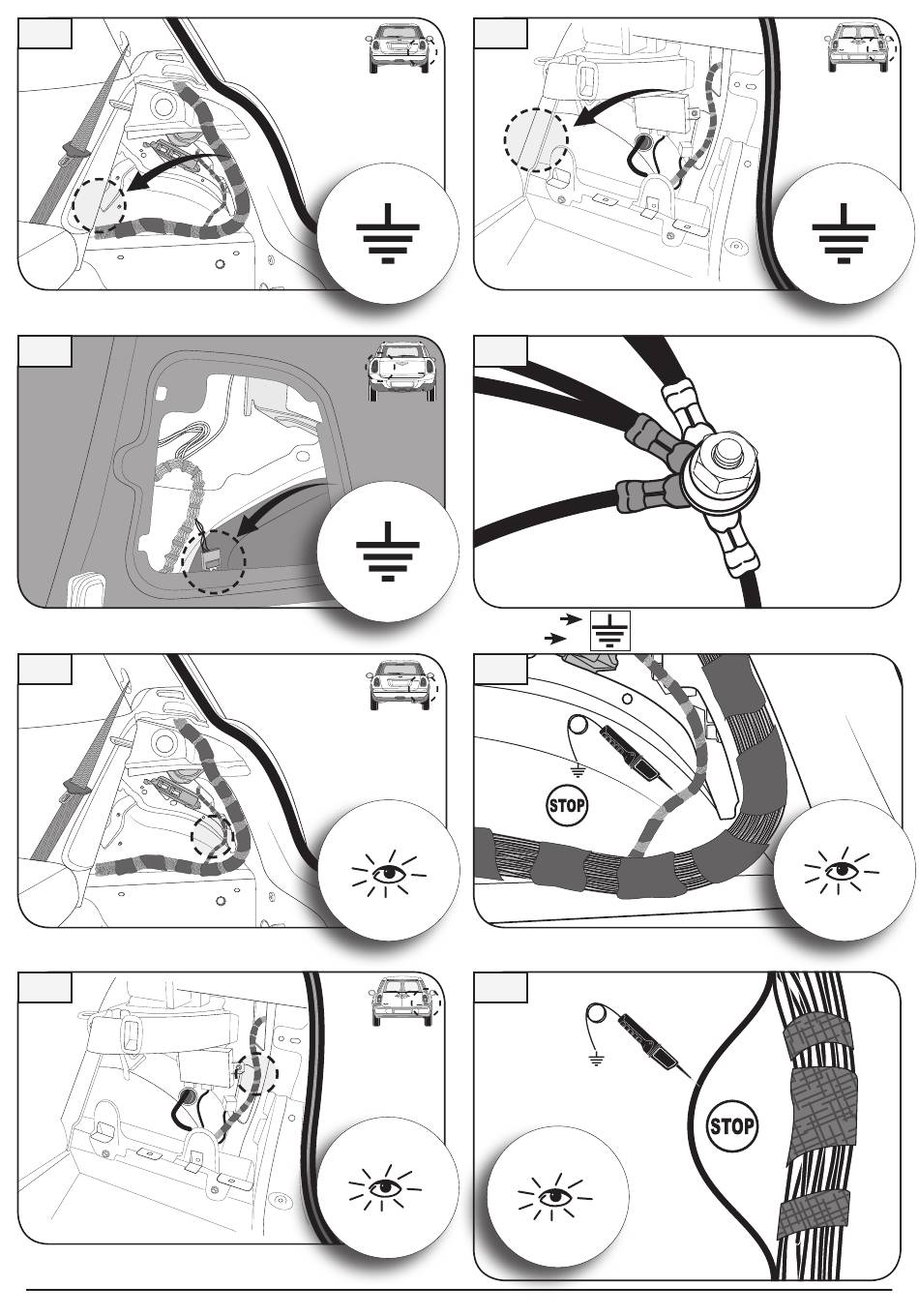 STOP

STOP