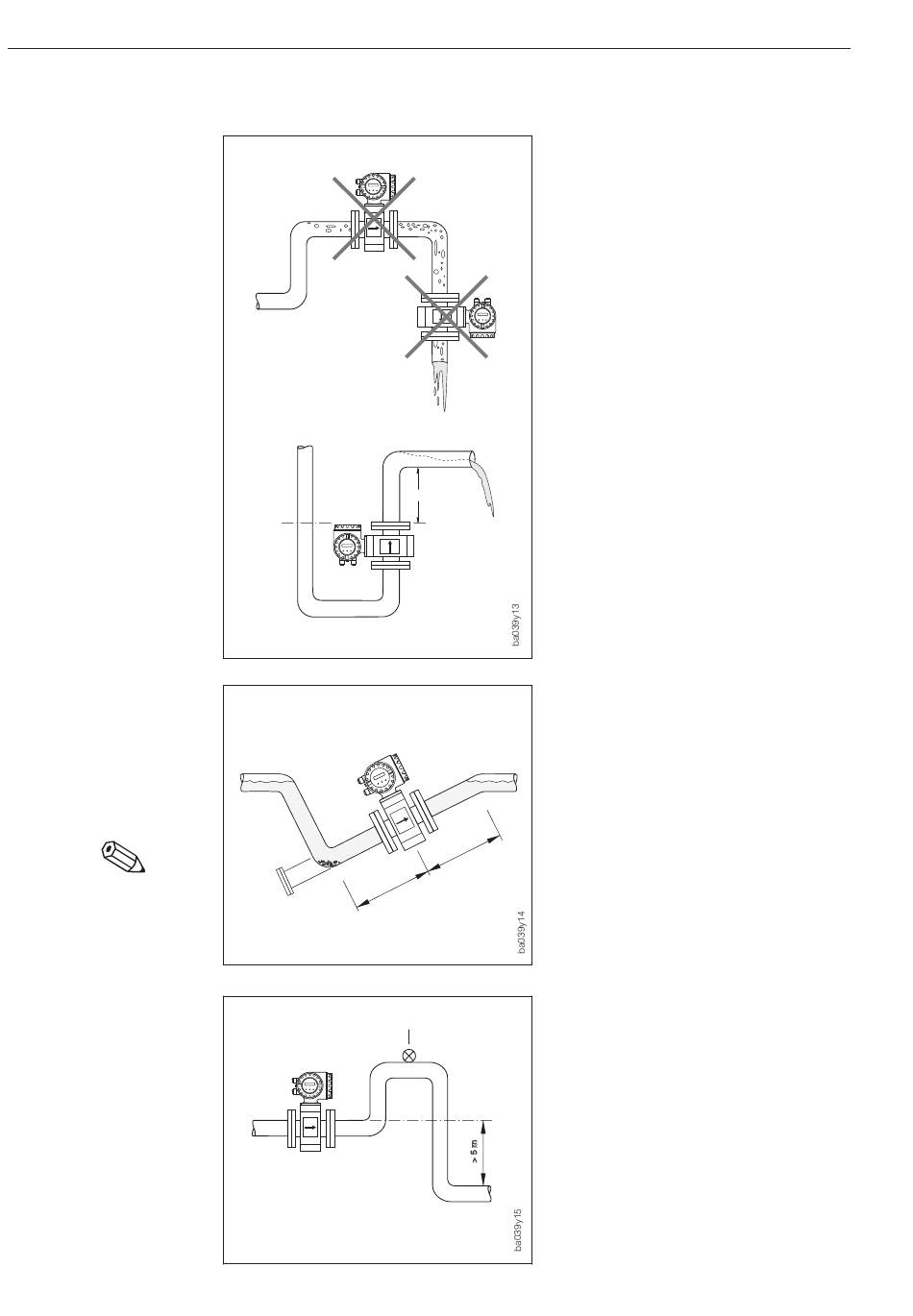 ba039y13

ba039y14

> 5 m

ba039y15